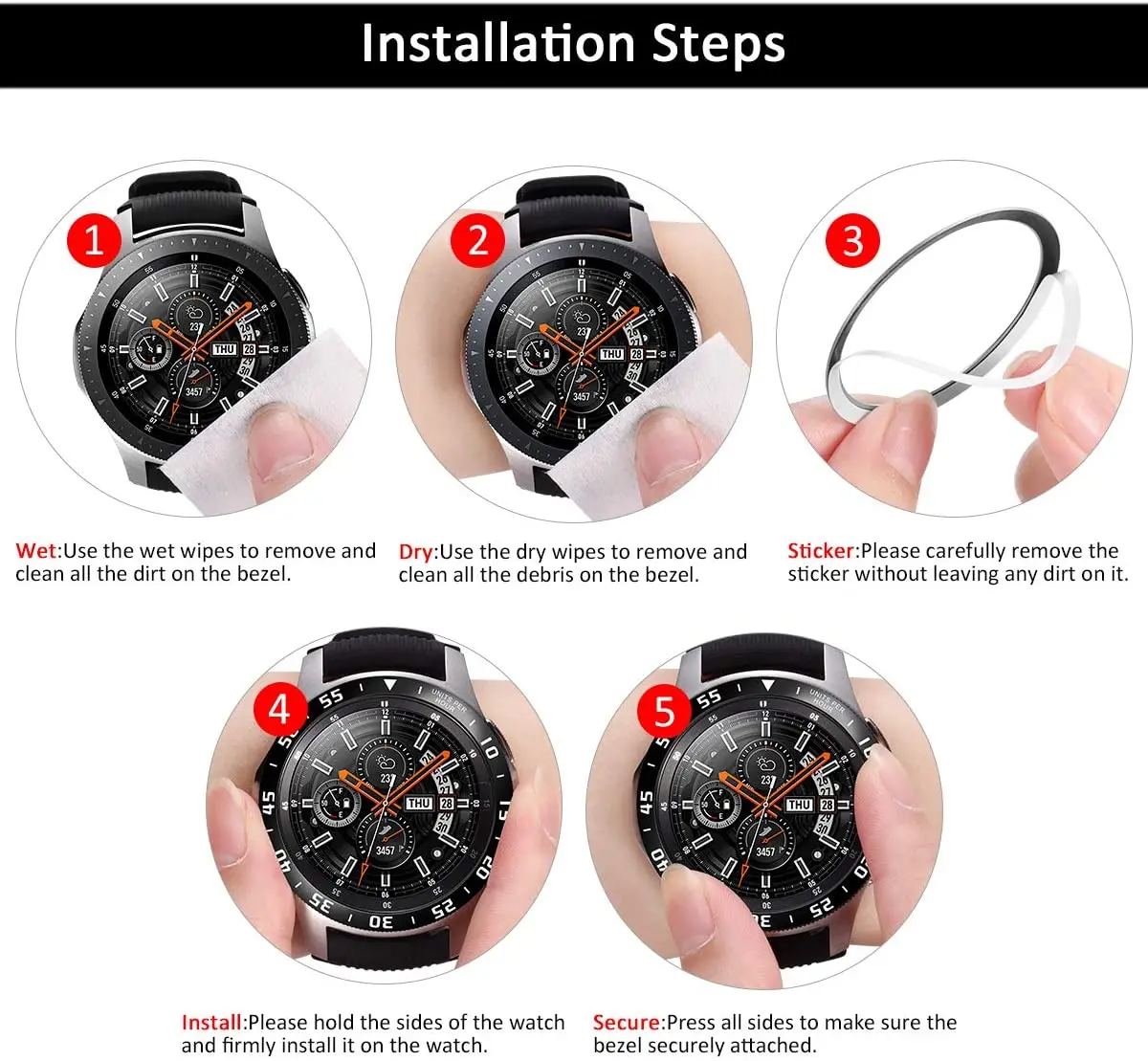 Installation Steps

1

2

3

Wet:Use the wet wipes to remove and clean all the dirt on the bezel.

Dry:Use the dry wipes to remove and clean all the debris on the bezel.

Sticker:Please carefully remove the sticker without leaving any dirt on it.

4

5

Install:Please hold the sides of the watch and firmly install it on the watch.

Secure:Press all sides to make sure the bezel securely attached.