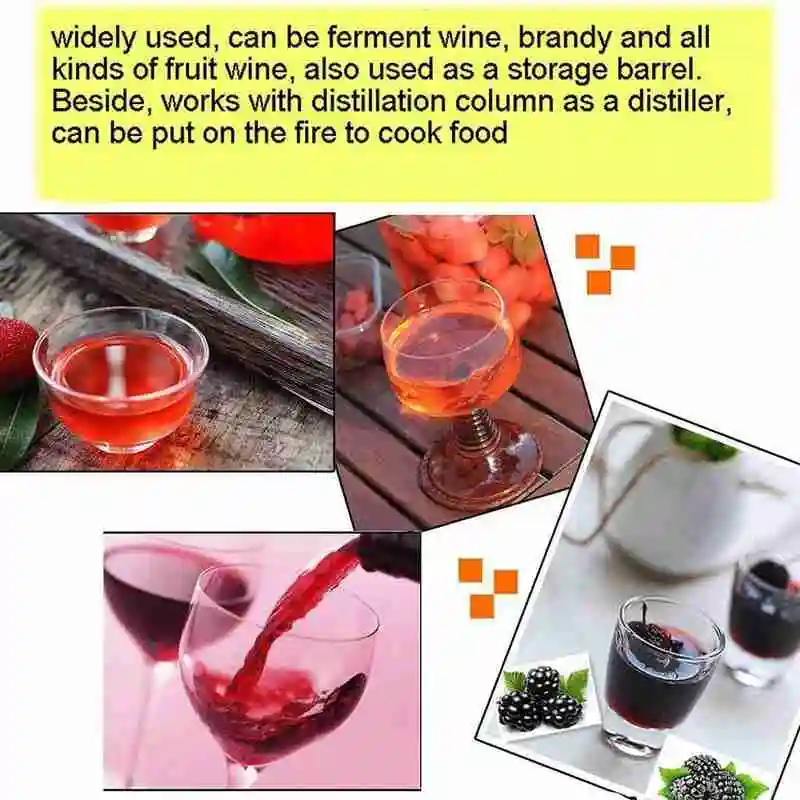 widely used, can be ferment wine, brandy and all kinds of fruit wine, also used as a storage barrel. Beside, works with distillation column as a distiller, can be put on the fire to cook food