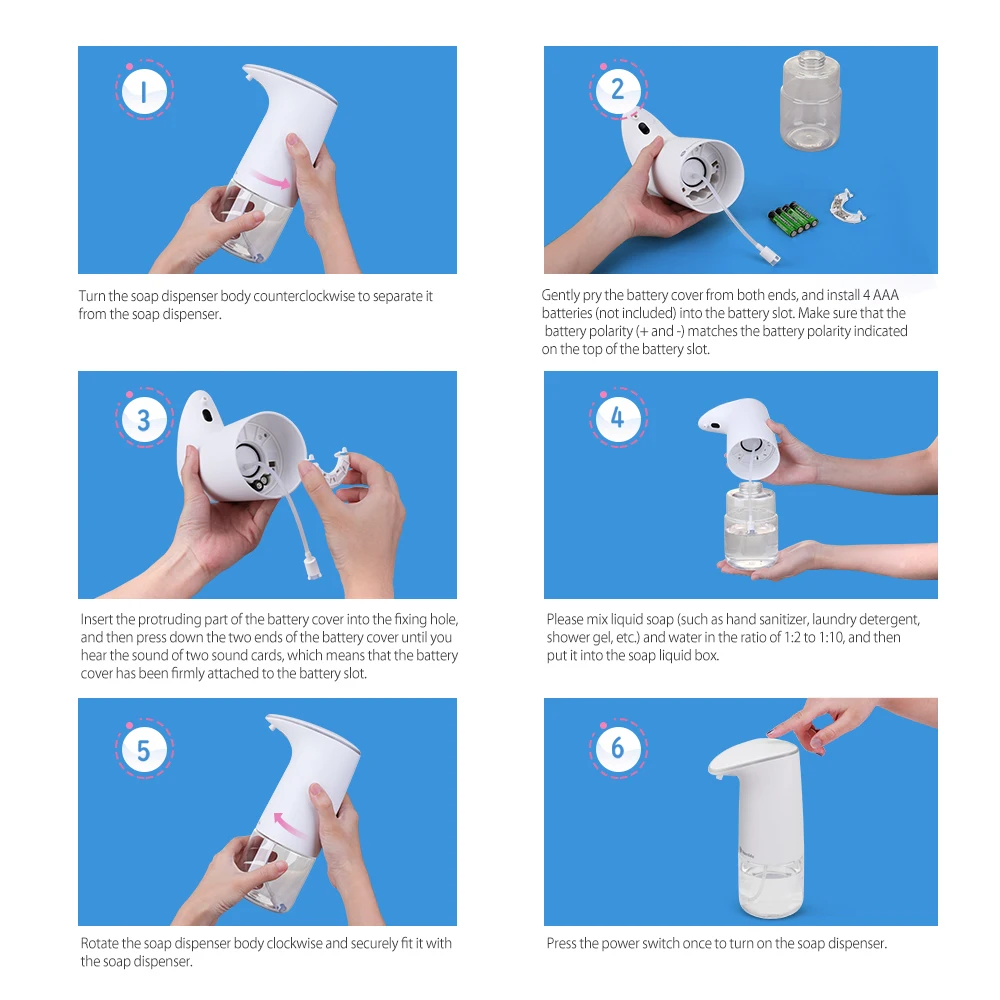 1

Turn the soap dispenser body counterclockwise to separate it from the soap dispenser.

2

Gently pry the battery cover from both ends, and install 4 AAA batteries (not included) into the battery slot. Make sure that the battery polarity (+ and -) matches the battery polarity indicated on the top of the battery slot.

3

Insert the protruding part of the battery cover into the fixing hole, and then press down the two ends of the battery cover until you hear the sound of two sound cards, which means that the battery cover has been firmly attached to the battery slot.

4

Please mix liquid soap (such as hand sanitizer, laundry detergent, shower gel, etc.) and water in the ratio of 1:2 to 1:10, and then put it into the soap liquid box.

5

Rotate the soap dispenser body clockwise and securely fit it with the soap dispenser.

6

Press the power switch once to turn on the soap dispenser.