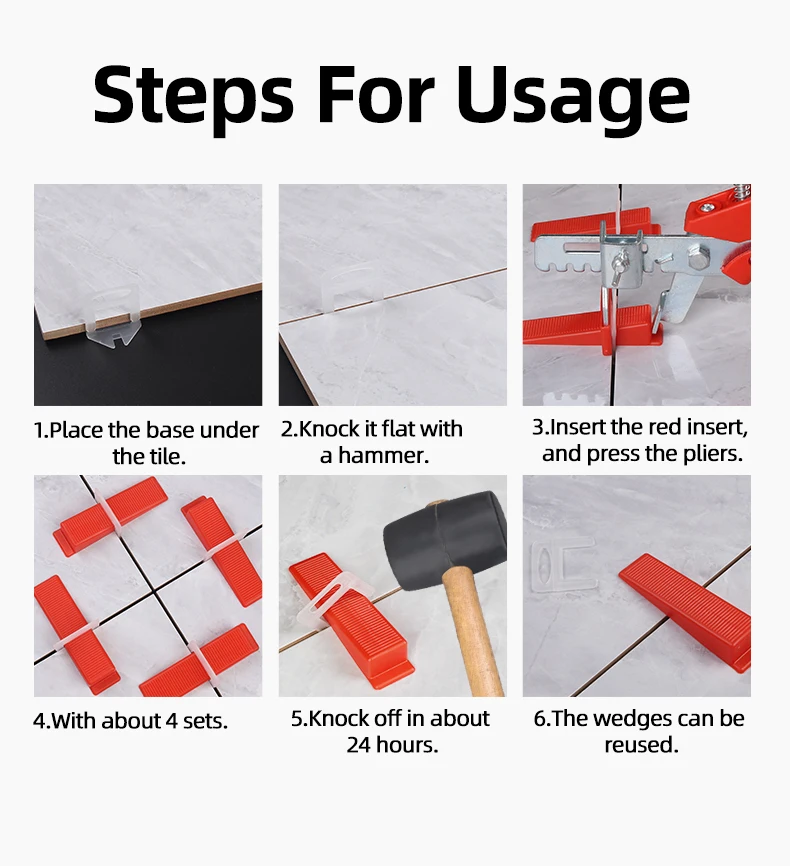 Steps For Usage

1.Place the base under the tile.

2.Knock it flat with a hammer.

3.Insert the red insert, and press the pliers.

4.With about 4 sets.

5.Knock off in about 24 hours.

6.The wedges can be reused.