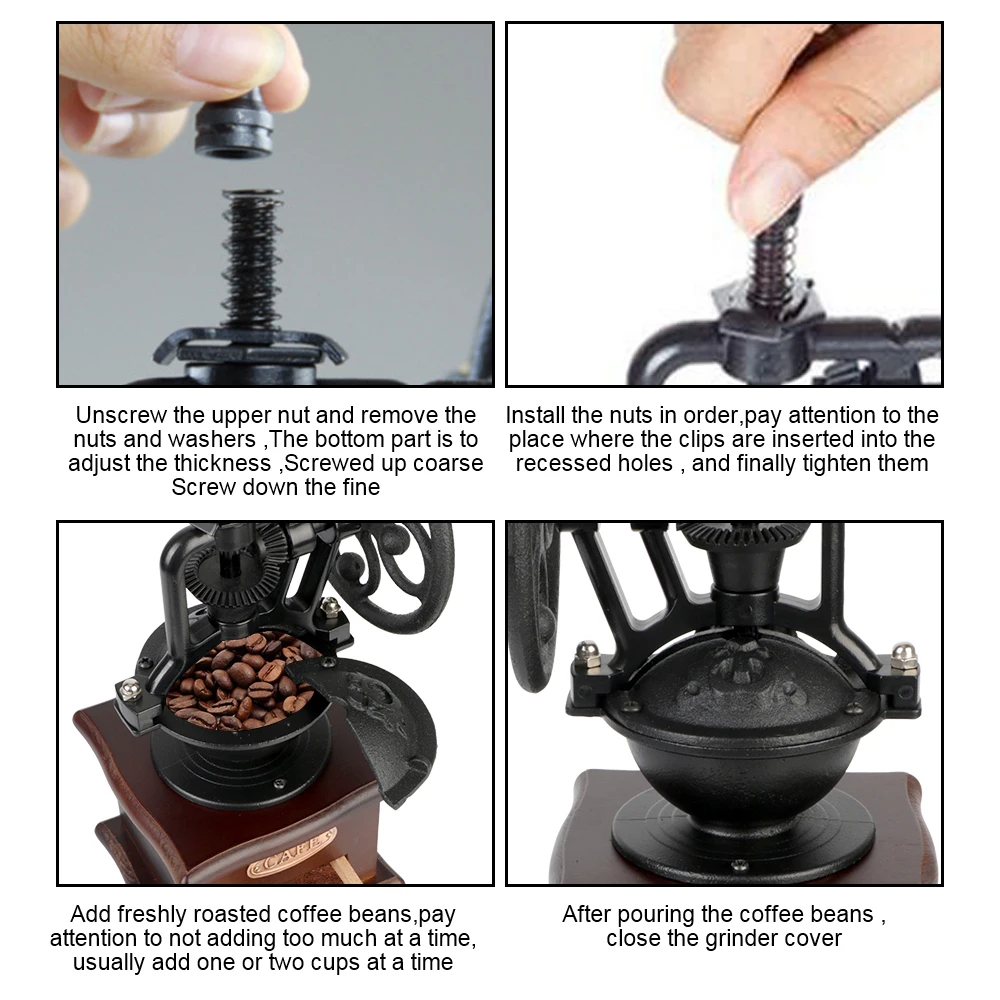 Unscrew the upper nut and remove the nuts and washers ,The bottom part is to adjust the thickness ,Screwed up coarse Screw down the fine

Install the nuts in order,pay attention to the place where the clips are inserted into the recessed holes , and finally tighten them

CAFE

Add freshly roasted coffee beans,pay attention to not adding too much at a time, usually add one or two cups at a time

After pouring the coffee beans , close the grinder cover