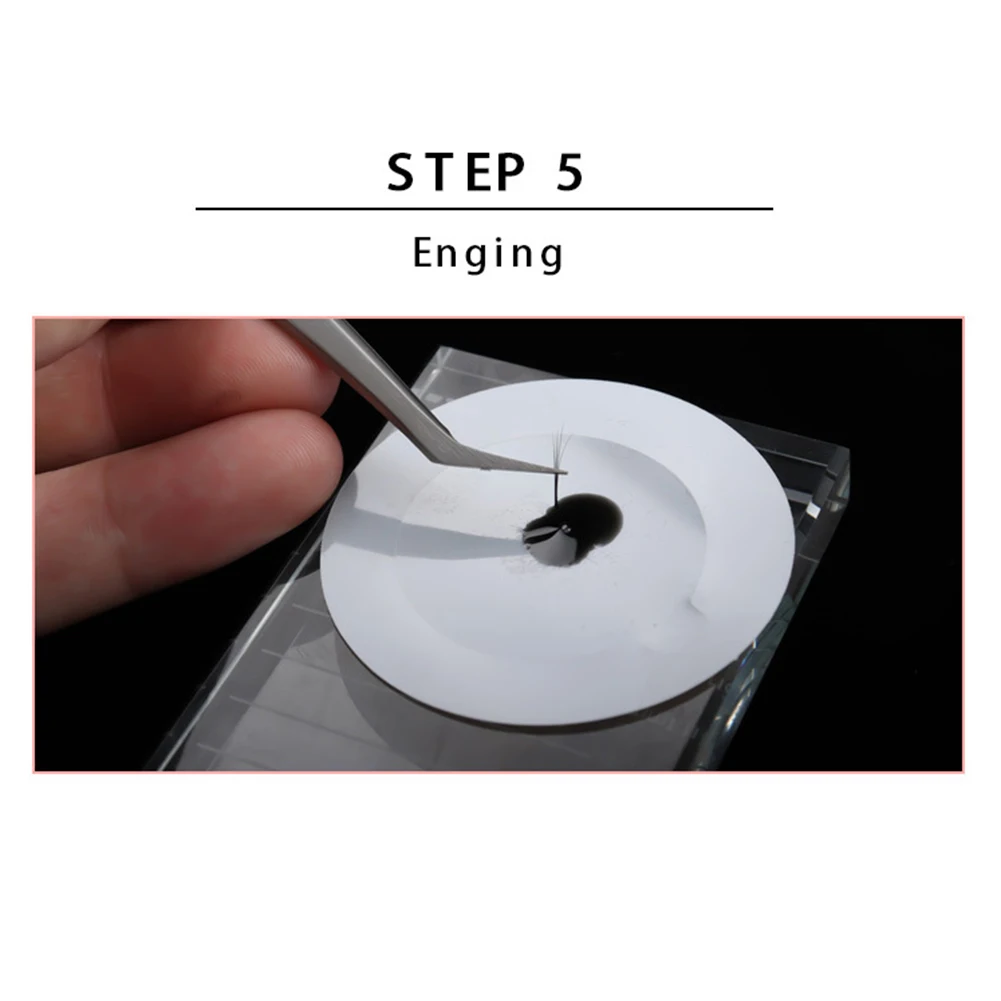 STEP 5

Enging