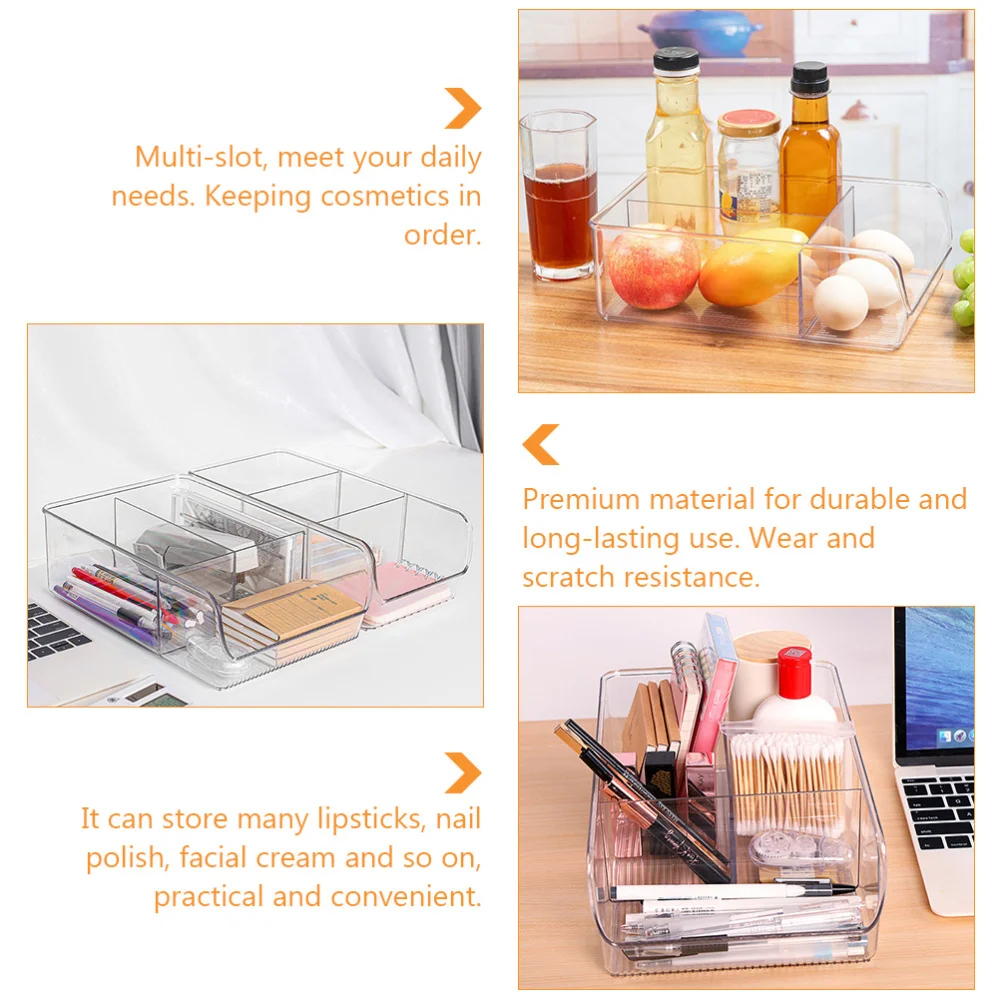 Multi-slot, meet your daily needs. Keeping cosmetics in order.

Premium material for durable and long-lasting use. Wear and scratch resistance.

It can store many lipsticks, nail polish, facial cream and so on, practical and convenient.