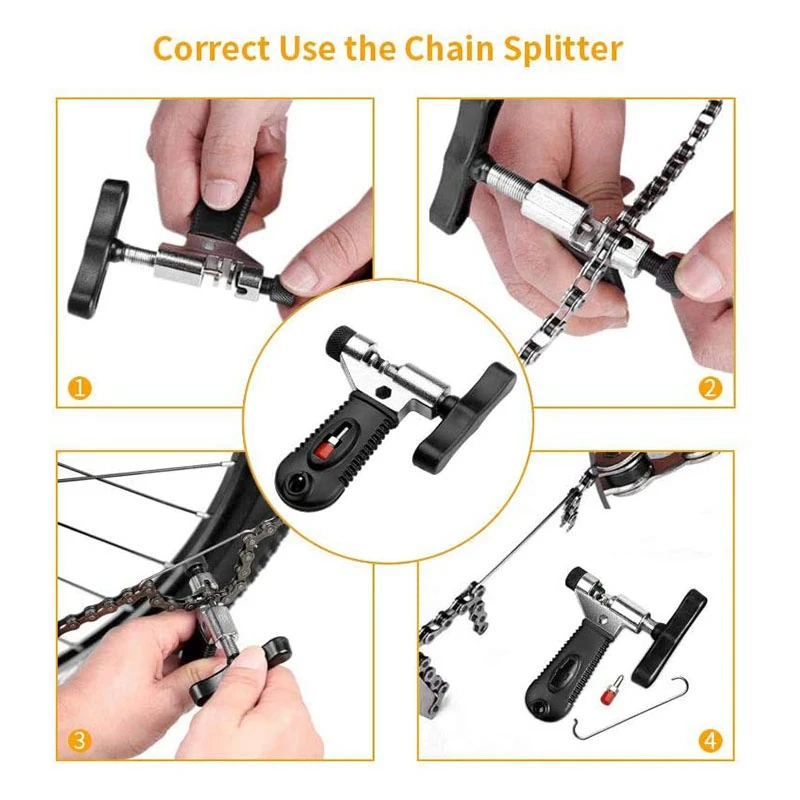 Correct Use the Chain Splitter

1

2

3

4