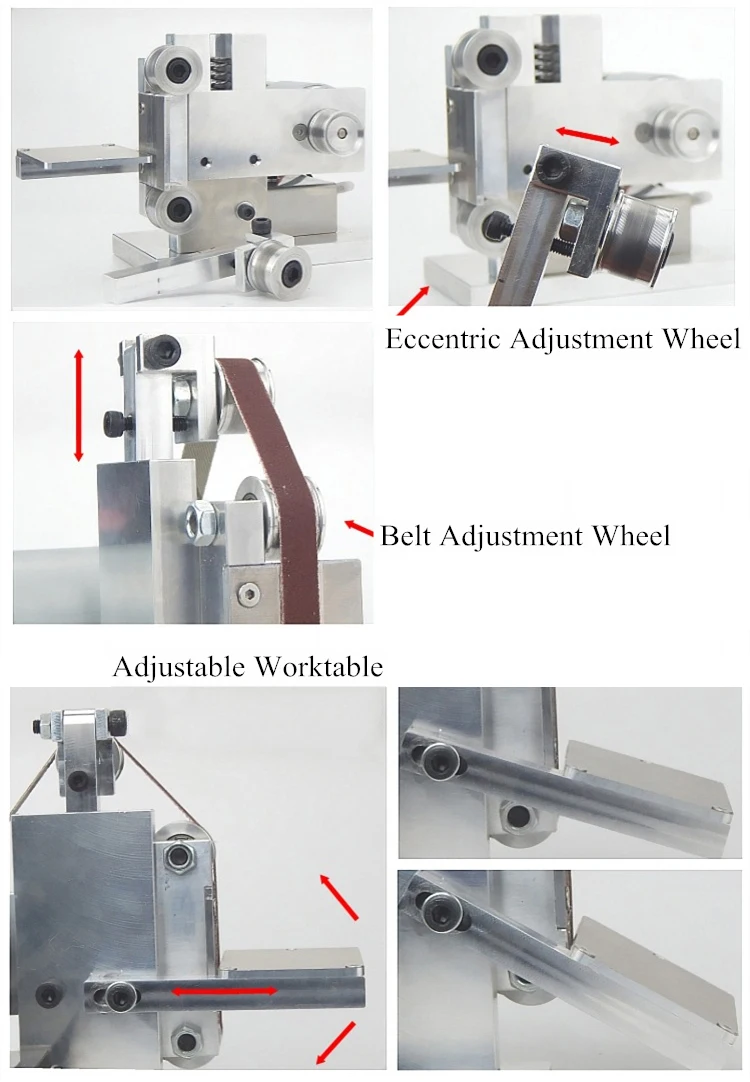 Eccentric Adjustment Wheel

Belt Adjustment Wheel

Adjustable Worktable