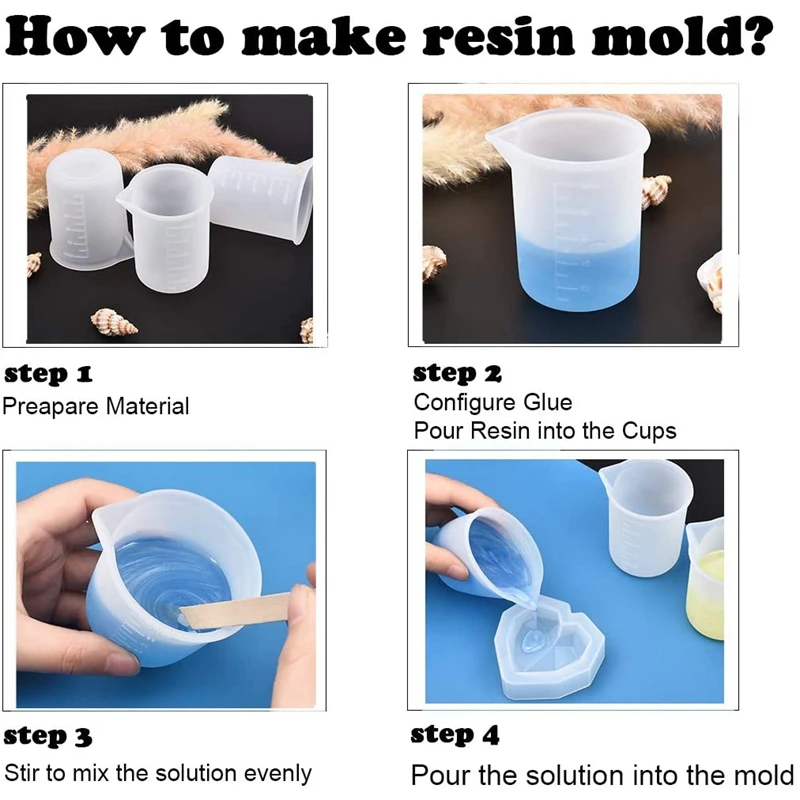 How to make resin mold?

step 1
Preapare Material

step 2
Configure Glue
Pour Resin into the Cups

step 3
Stir to mix the solution evenly

step 4
Pour the solution into the mold