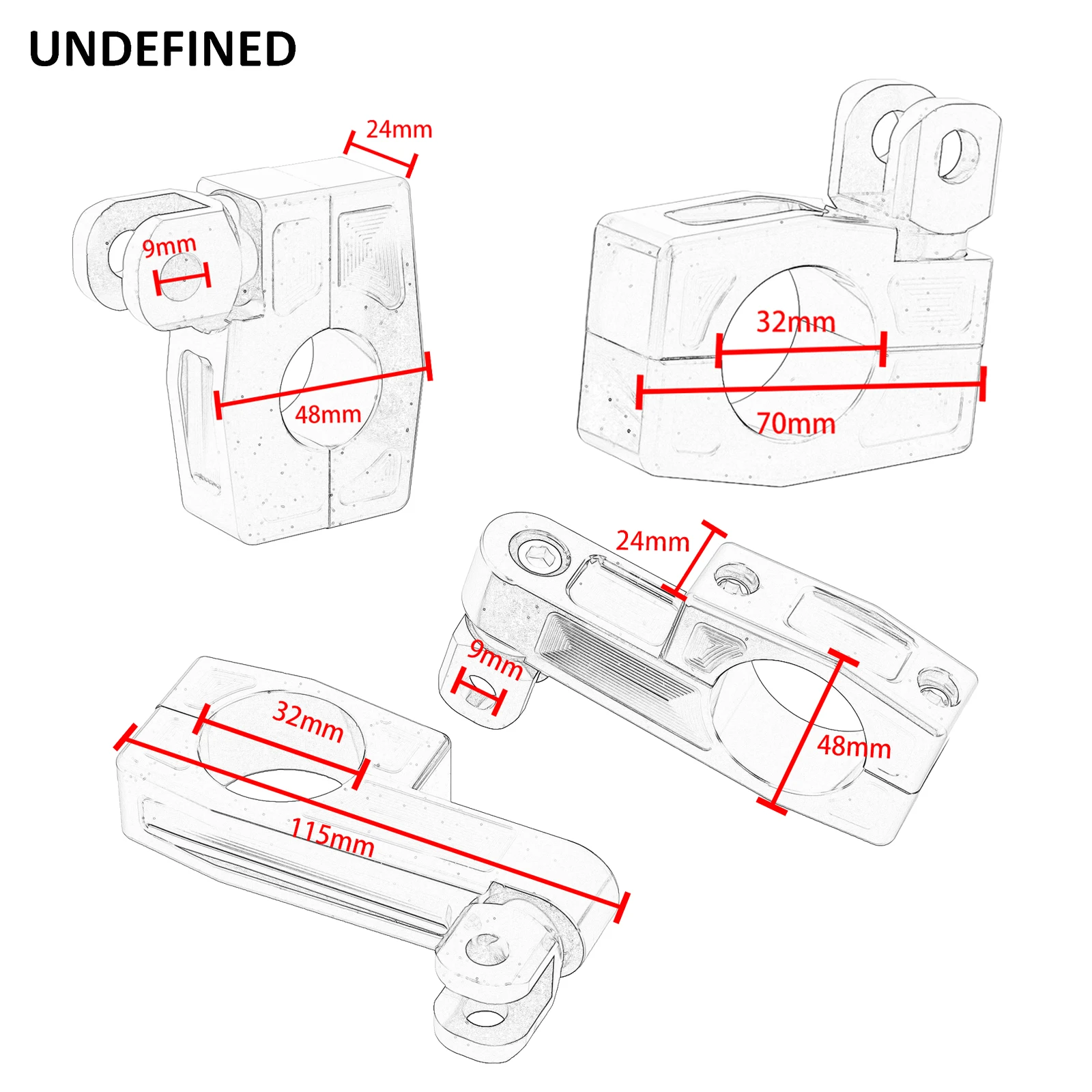 UNDEFINED

24mm

9mm

48mm

32mm

70mm

24mm

9mm

48mm

32mm

115mm