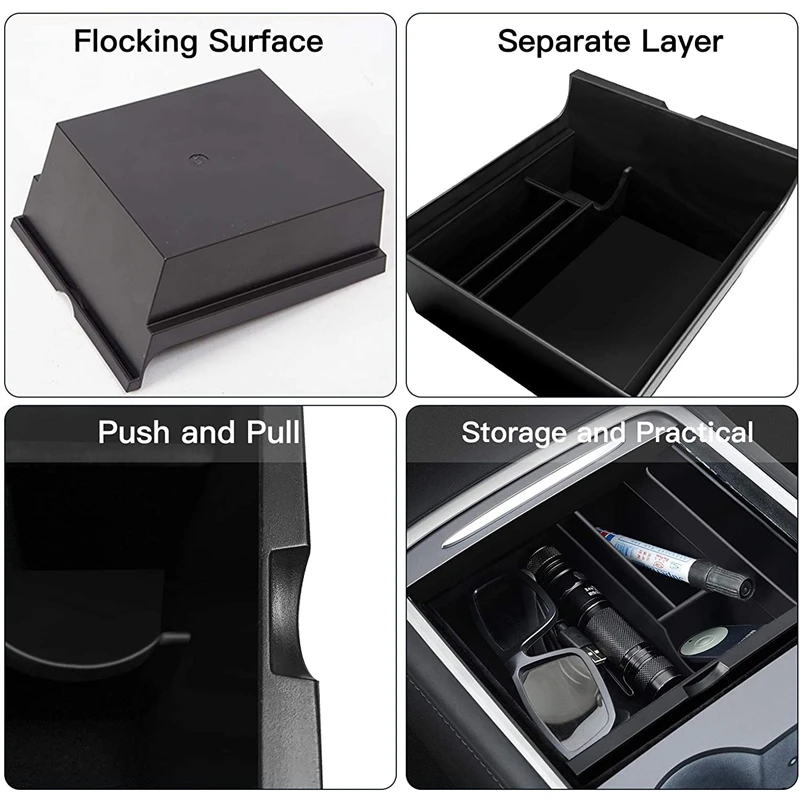 Flocking Surface

Separate Layer

Push and Pull

Storage and Practical