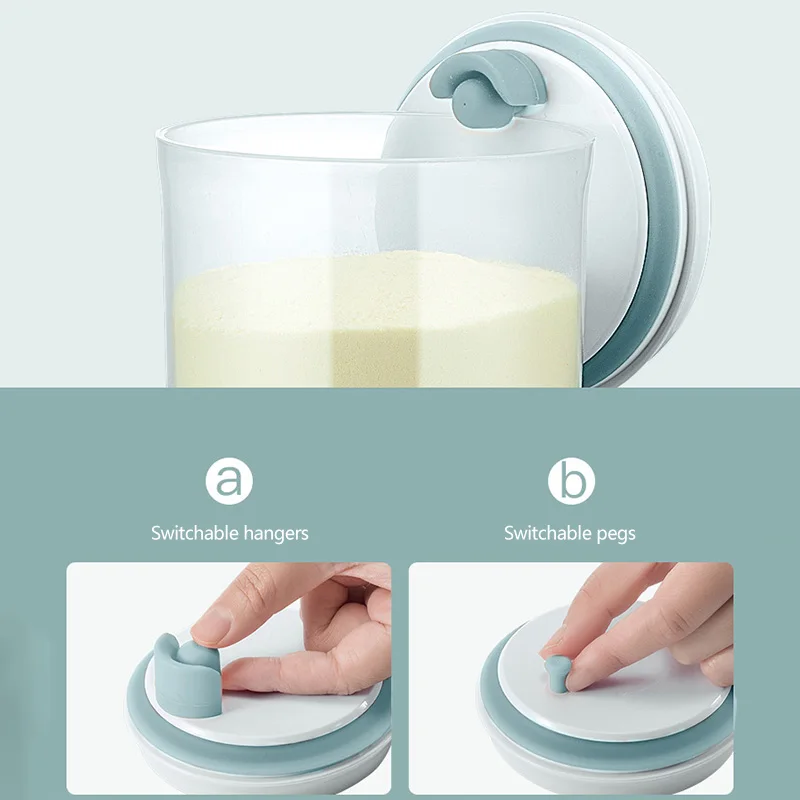 a

Switchable hangers

b

Switchable pegs