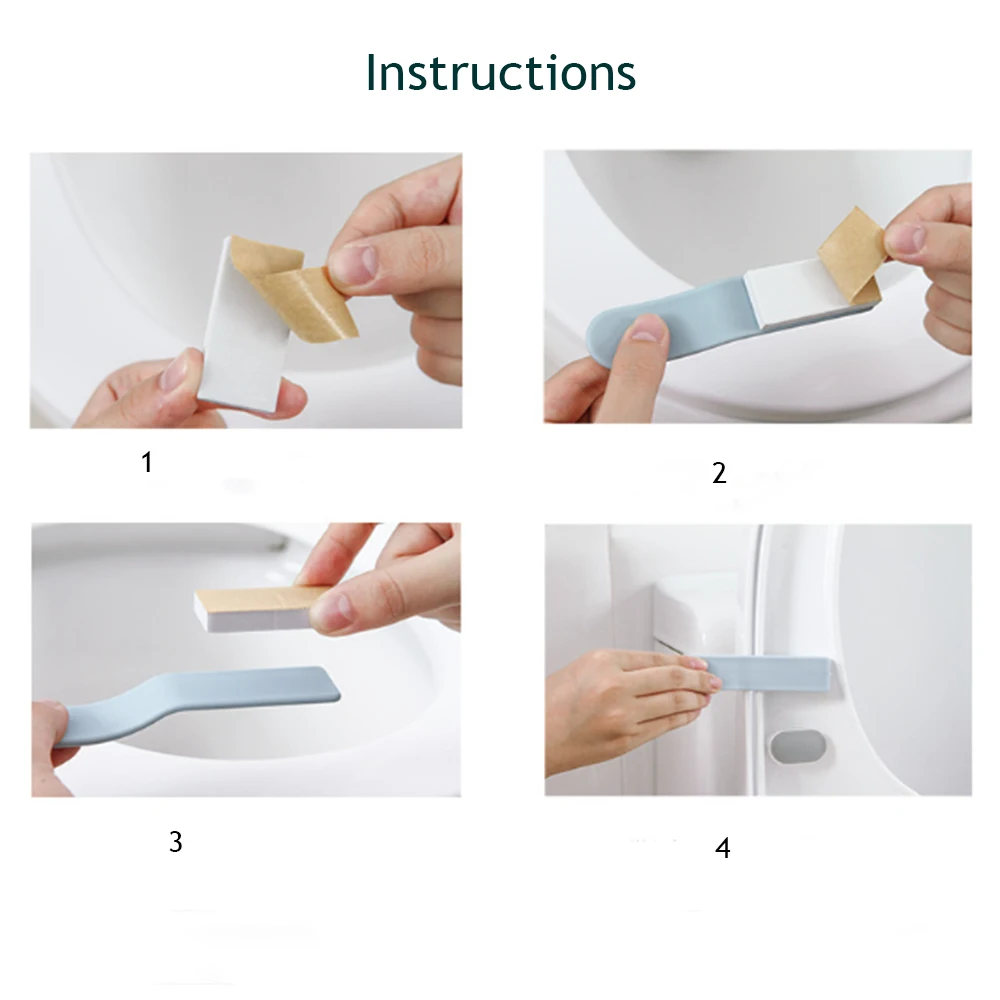 Instructions

1

2

3

4