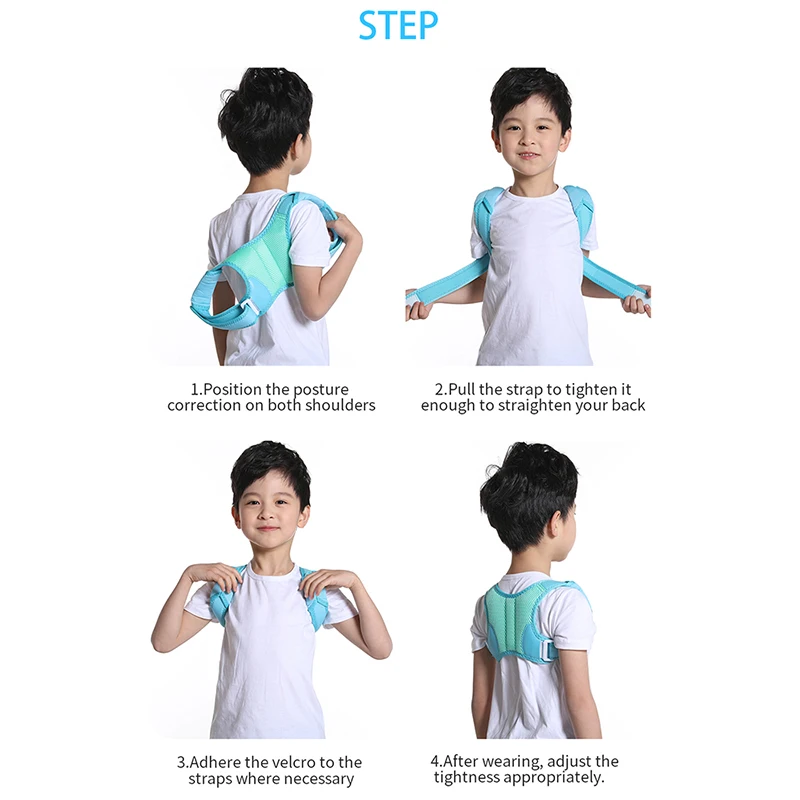 STEP

1.Position the posture correction on both shoulders

2.Pull the strap to tighten it enough to straighten your back

3.Adhere the velcro to the straps where necessary

4.After wearing, adjust the tightness appropriately.