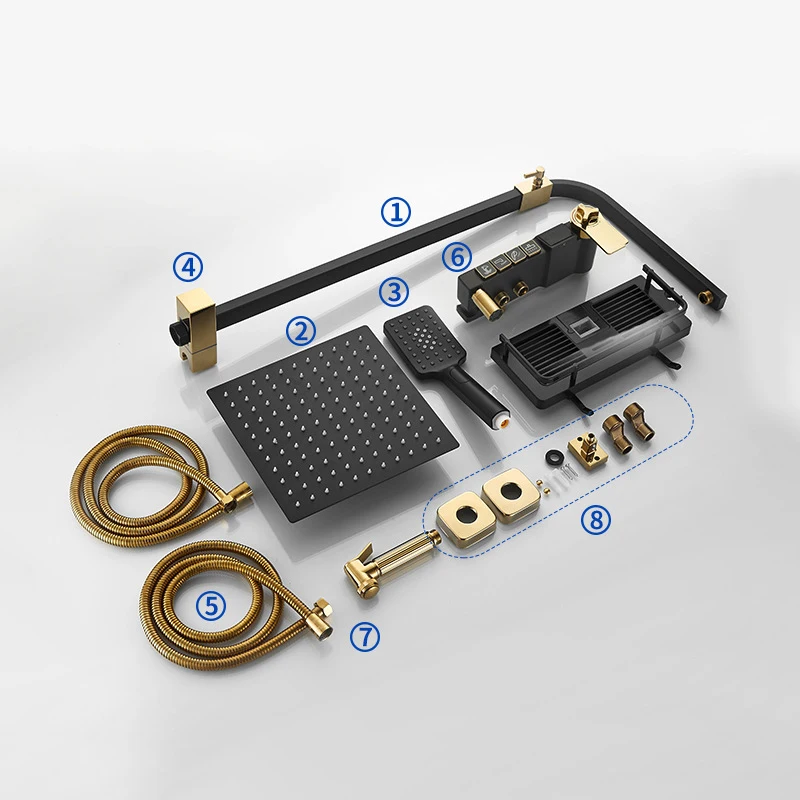 ①
④
⑥
③
②
⑧
⑤
⑦