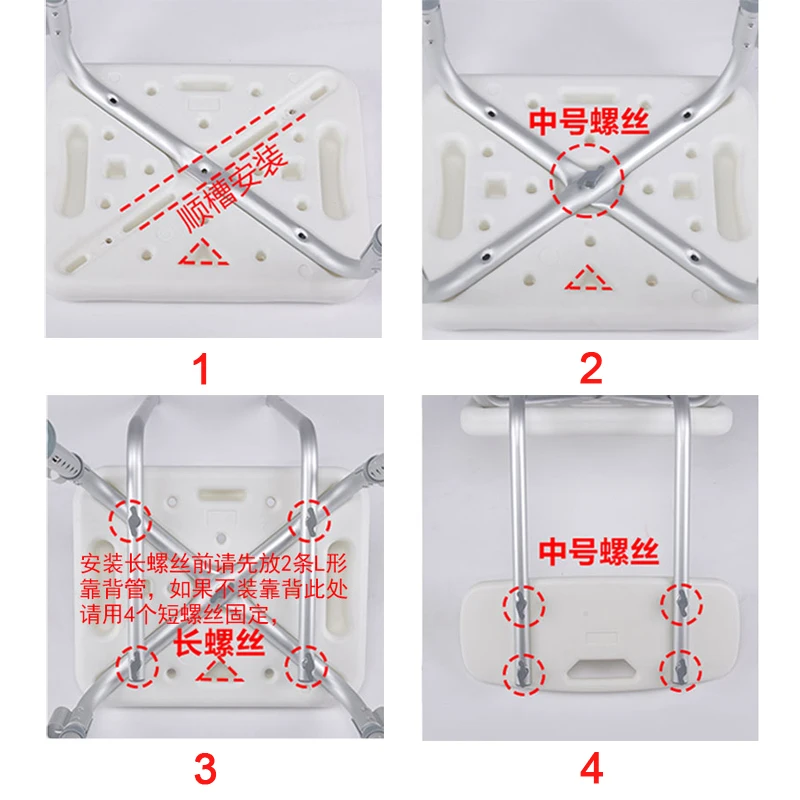 顺槽安装

1

中号螺丝

2

安装长螺丝前请先放2条L形靠背管，如果不装靠背此处请用4个短螺丝固定，

长螺丝

3

中号螺丝

4