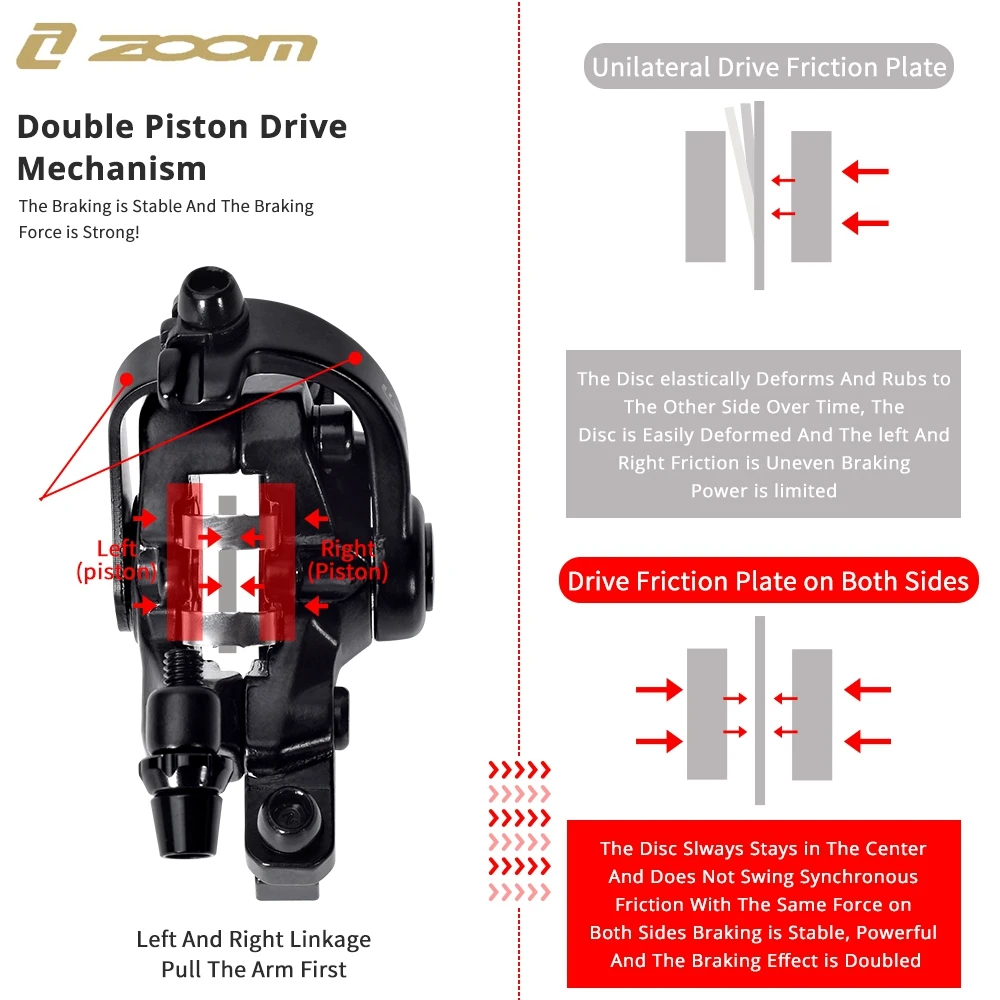 ZOOM

Double Piston Drive Mechanism

The Braking is Stable And The Braking Force is Strong!

Left (piston)

Right (Piston)

Left And Right Linkage Pull The Arm First

Unilateral Drive Friction Plate

The Disc elastically Deforms And Rubs to The Other Side Over Time, The Disc is Easily Deformed And The left And Right Friction is Uneven Braking Power is limited

Drive Friction Plate on Both Sides

The Disc Slways Stays in The Center And Does Not Swing Synchronous Friction With The Same Force on Both Sides Braking is Stable, Powerful And The Braking Effect is Doubled