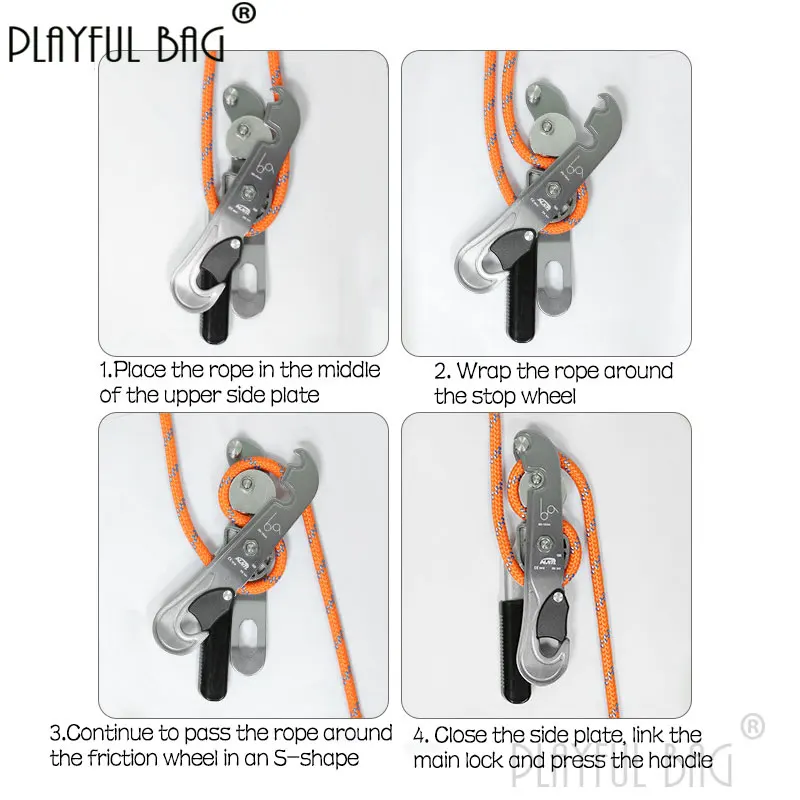 PLAYFUL BAG®

1.Place the rope in the middle of the upper side plate

2. Wrap the rope around the stop wheel

3.Continue to pass the rope around the friction wheel in an S-shape

4. Close the side plate, link the main lock and press the handle

PLAYFUL BAG®