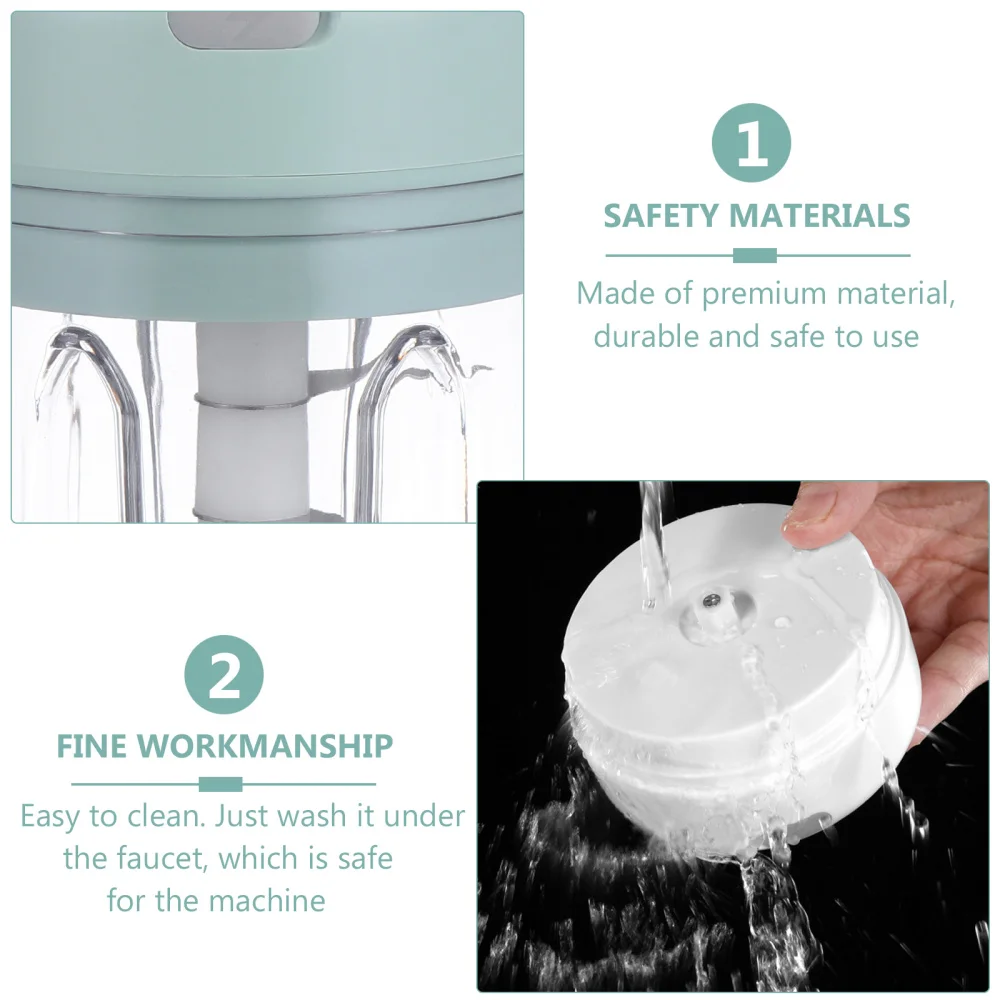 1

SAFETY MATERIALS

Made of premium material, durable and safe to use

2

FINE WORKMANSHIP

Easy to clean. Just wash it under the faucet, which is safe for the machine