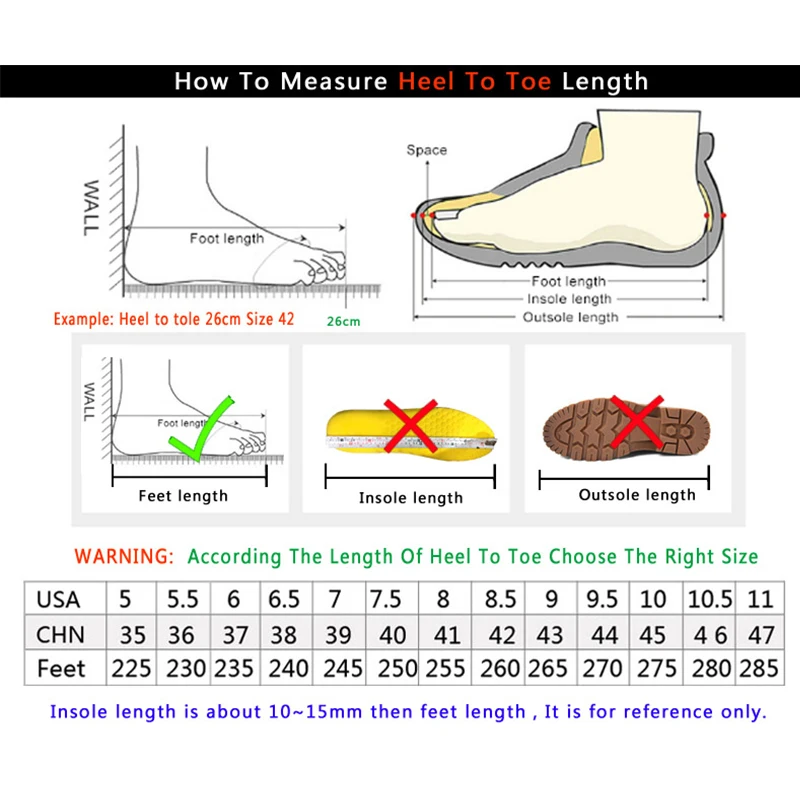 How To Measure Heel To Toe Length

WALL

Foot length

Example: Heel to tole 26cm Size 42

26cm

Space

Foot length

Insole length

Outsole length

WALL

Foot length

Feet length

Insole length

Outsole length

WARNING: According The Length Of Heel To Toe Choose The Right Size

| USA | 5 | 5.5 | 6 | 6.5 | 7 | 7.5 | 8 | 8.5 | 9 | 9.5 | 10 | 10.5 | 11 |
|---|---|---|---|---|---|---|---|---|---|---|---|---|---|
| CHN | 35 | 36 | 37 | 38 | 39 | 40 | 41 | 42 | 43 | 44 | 45 | 4 6 | 47 |
| Feet | 225 | 230 | 235 | 240 | 245 | 250 | 255 | 260 | 265 | 270 | 275 | 280 | 285 |

Insole length is about 10~15mm then feet length , It is for reference only.