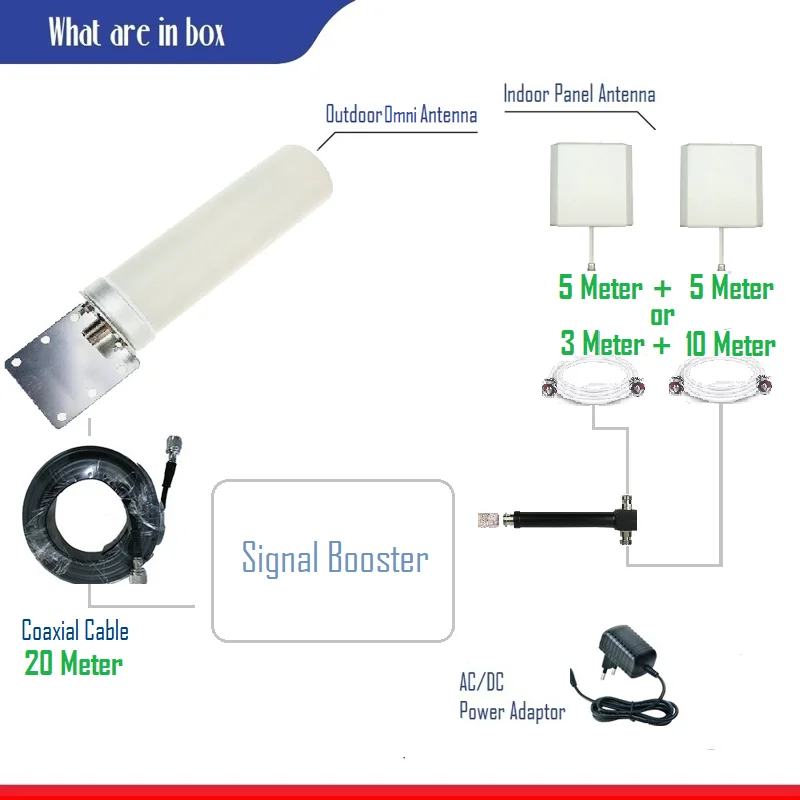 What are in box

Outdoor Omni Antenna

Indoor Panel Antenna

5 Meter + 5 Meter
or
3 Meter + 10 Meter

Signal Booster

Coaxial Cable
20 Meter

AC/DC
Power Adaptor