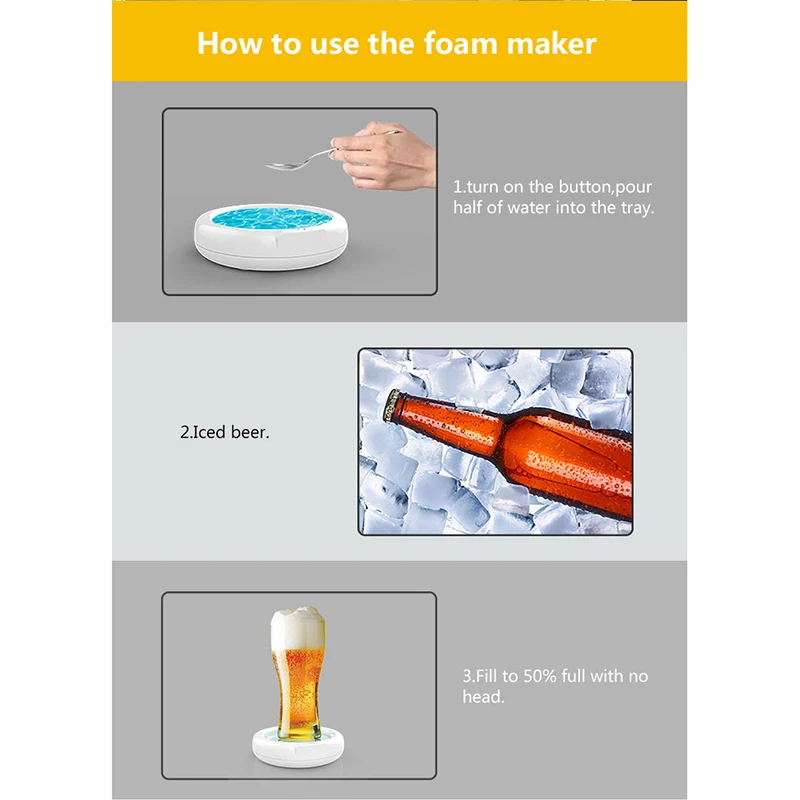 How to use the foam maker

1.turn on the button,pour half of water into the tray.

2.Iced beer.

3.Fill to 50% full with no head.