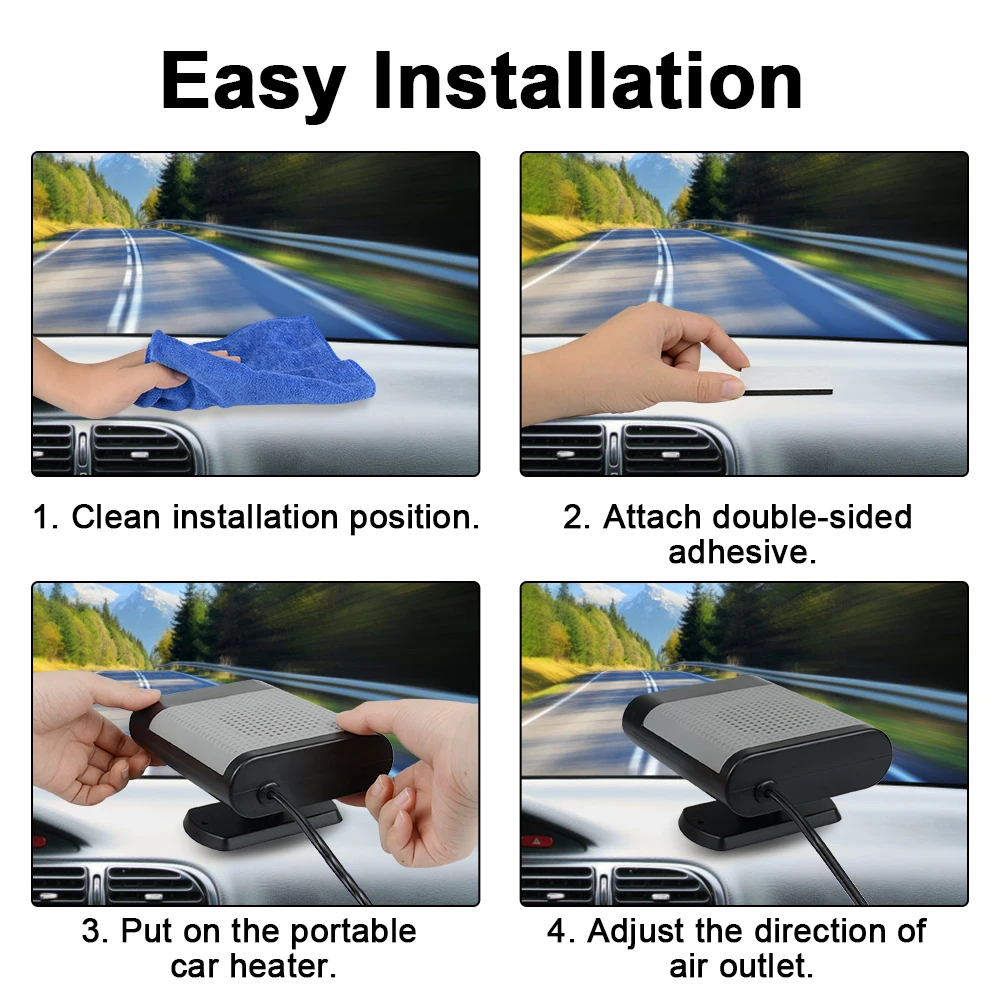 Easy Installation

1. Clean installation position.

2. Attach double-sided adhesive.

3. Put on the portable car heater.

4. Adjust the direction of air outlet.