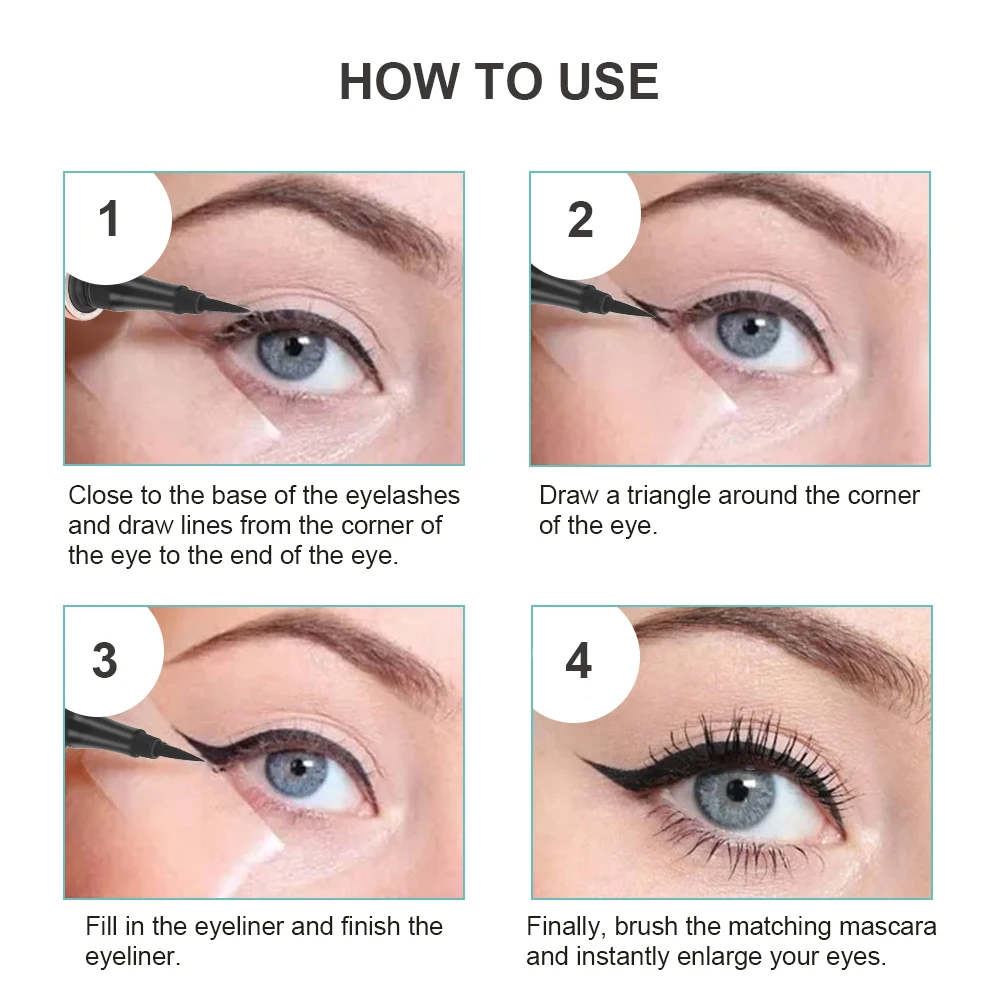 HOW TO USE

1

Close to the base of the eyelashes and draw lines from the corner of the eye to the end of the eye.

2

Draw a triangle around the corner of the eye.

3

Fill in the eyeliner and finish the eyeliner.

4

Finally, brush the matching mascara and instantly enlarge your eyes.