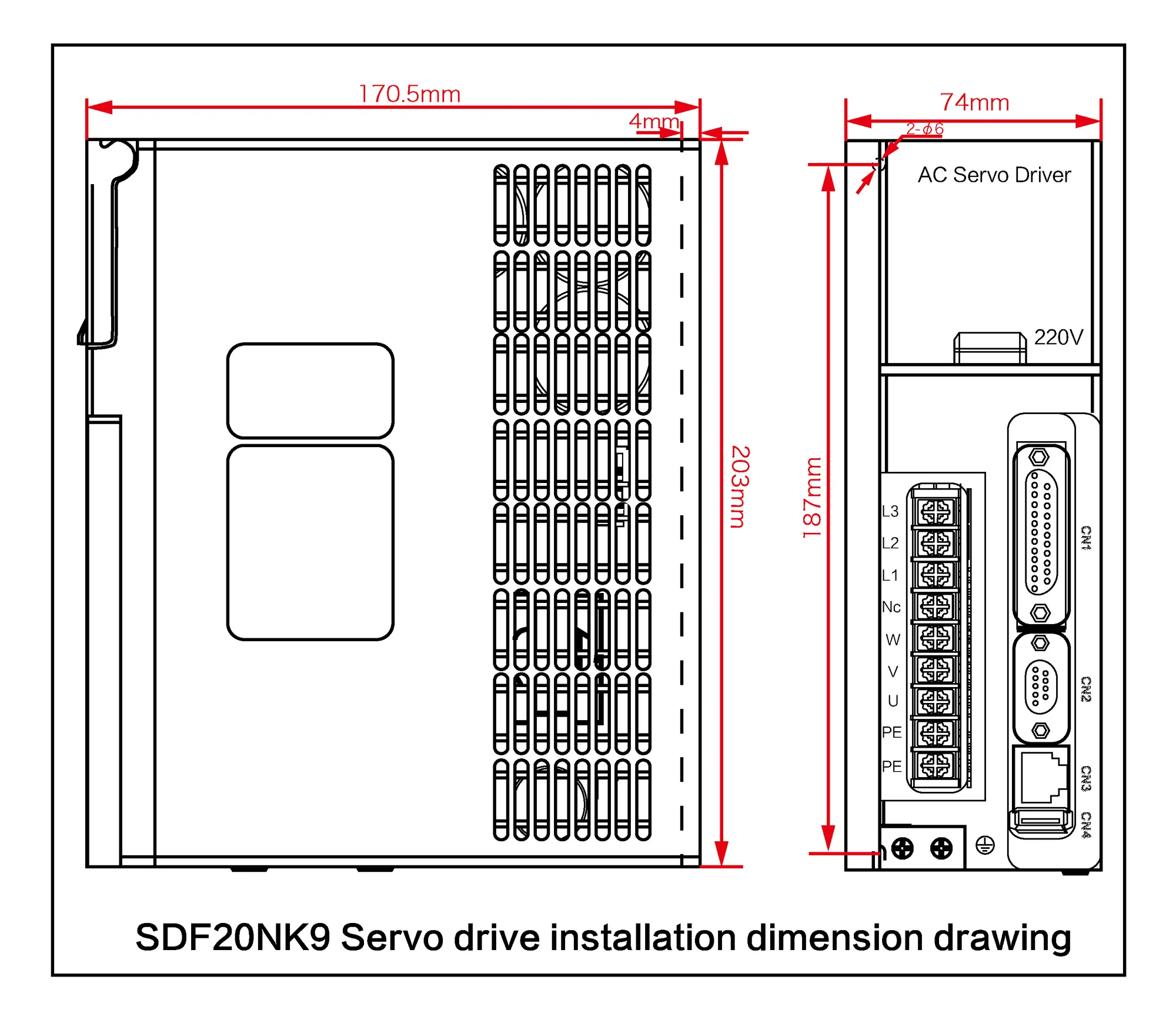 170.5mm

4mm

203mm

74mm

2-$\phi$6

AC Servo Driver

220V

187mm

L3
L2
L1
Nc
W
V
U
PE
PE

CN1
CN2
CN3
CN4

SDF20NK9 Servo drive installation dimension drawing