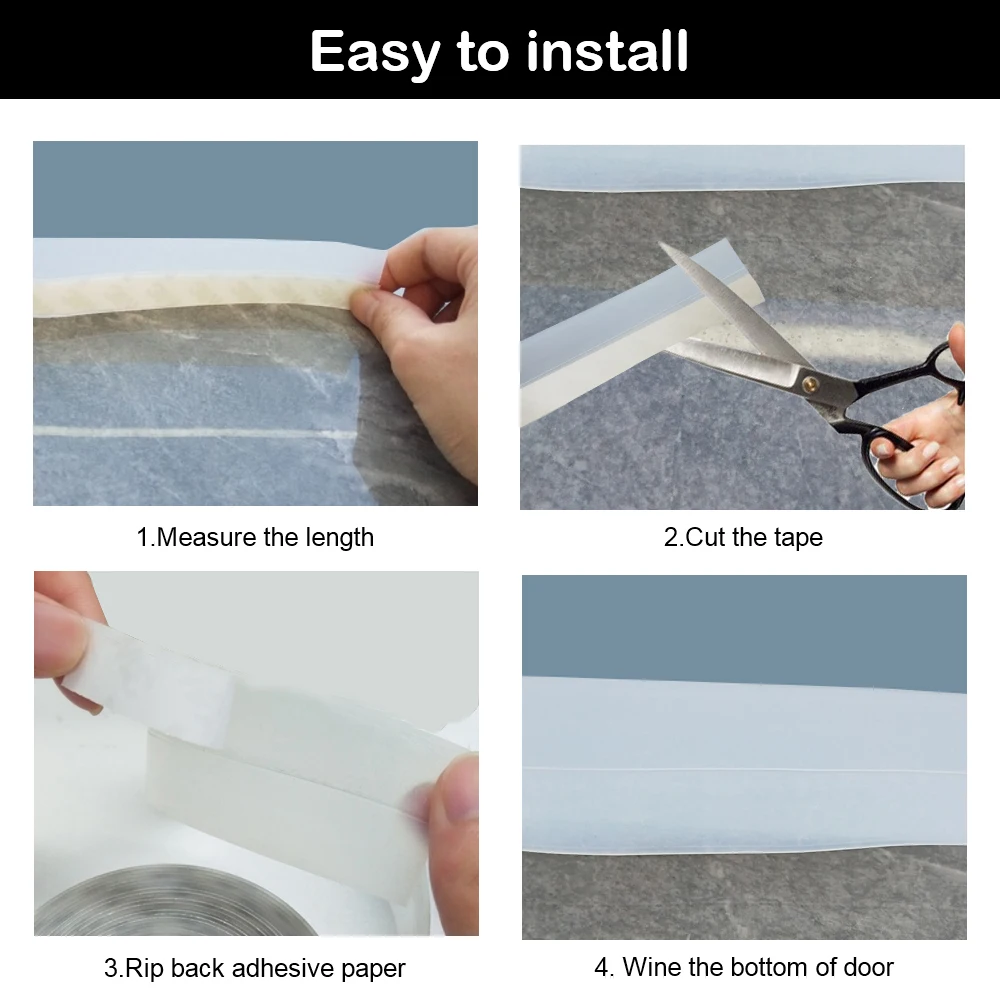 Easy to install

1.Measure the length

2.Cut the tape

3.Rip back adhesive paper

4. Wine the bottom of door