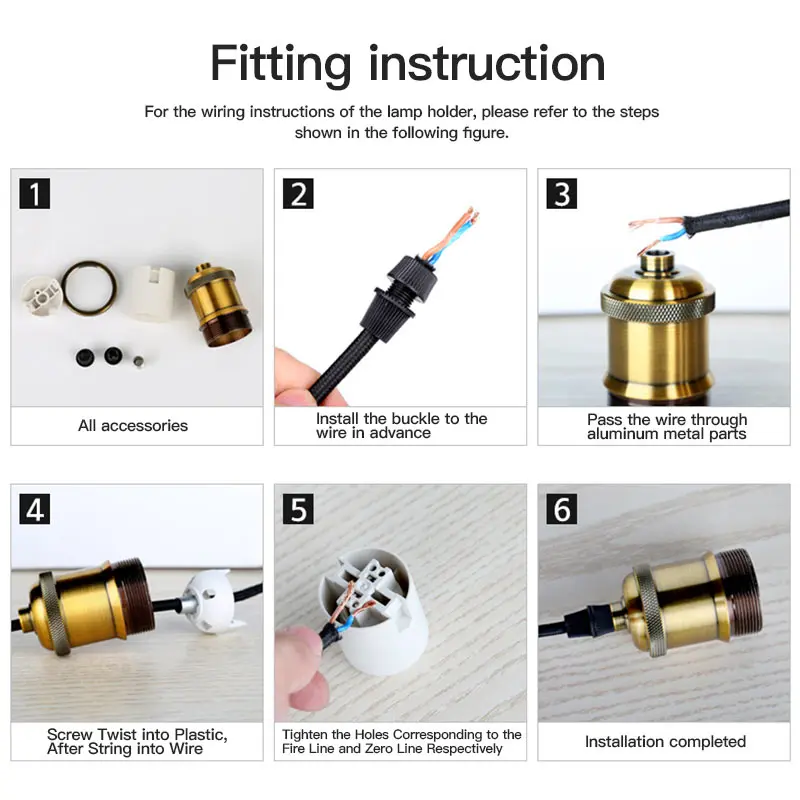 Fitting instruction

For the wiring instructions of the lamp holder, please refer to the steps shown in the following figure.

1

All accessories

2

Install the buckle to the wire in advance

3

Pass the wire through aluminum metal parts

4

Screw Twist into Plastic, After String into Wire

5

Tighten the Holes Corresponding to the Fire Line and Zero Line Respectively

6

Installation completed