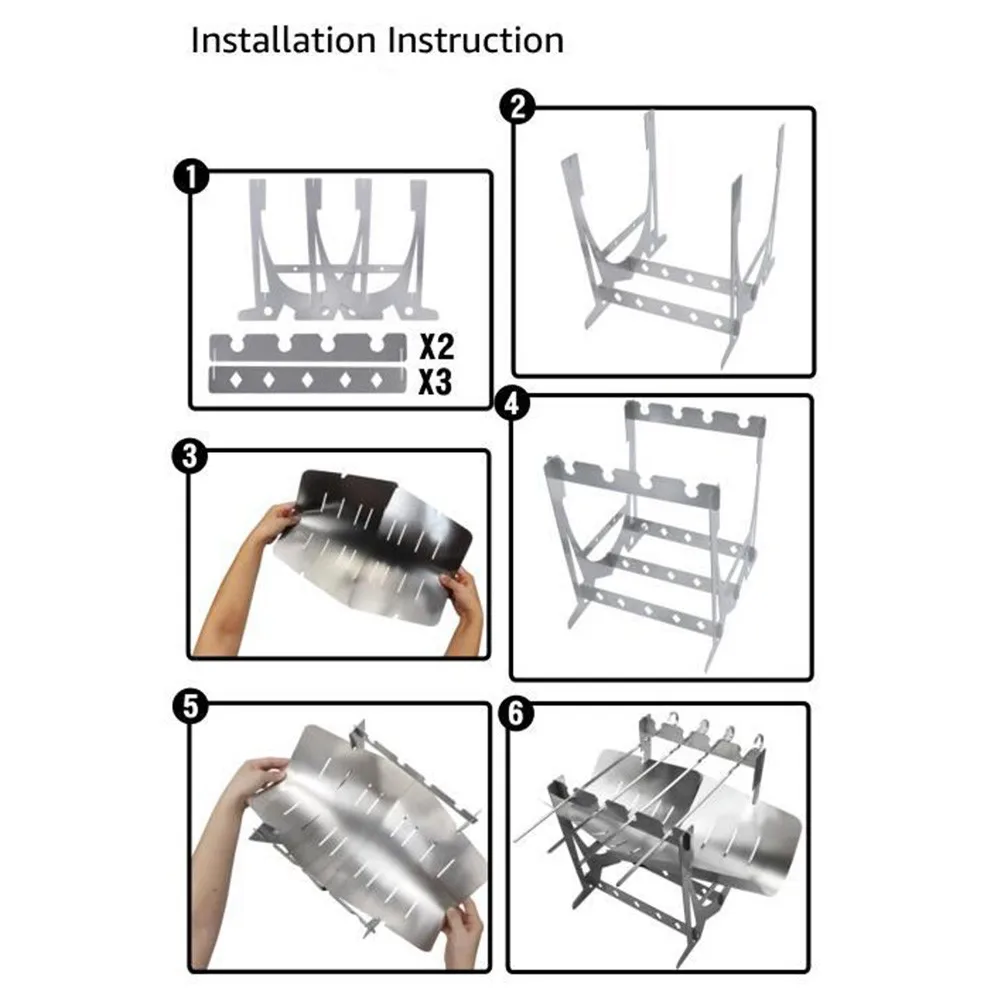 Installation Instruction

1

X2

X3

2

3

4

5

6