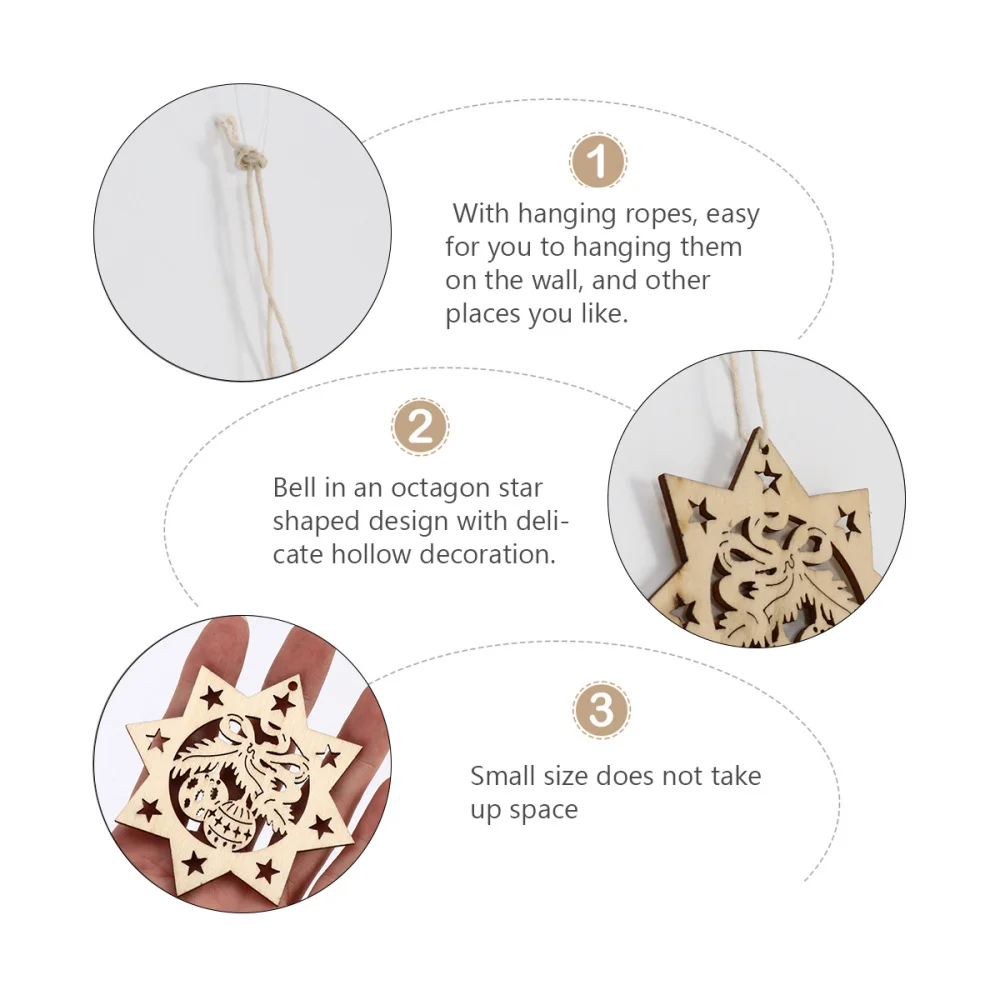 1

With hanging ropes, easy for you to hanging them on the wall, and other places you like.

2

Bell in an octagon star shaped design with delicate hollow decoration.

3

Small size does not take up space