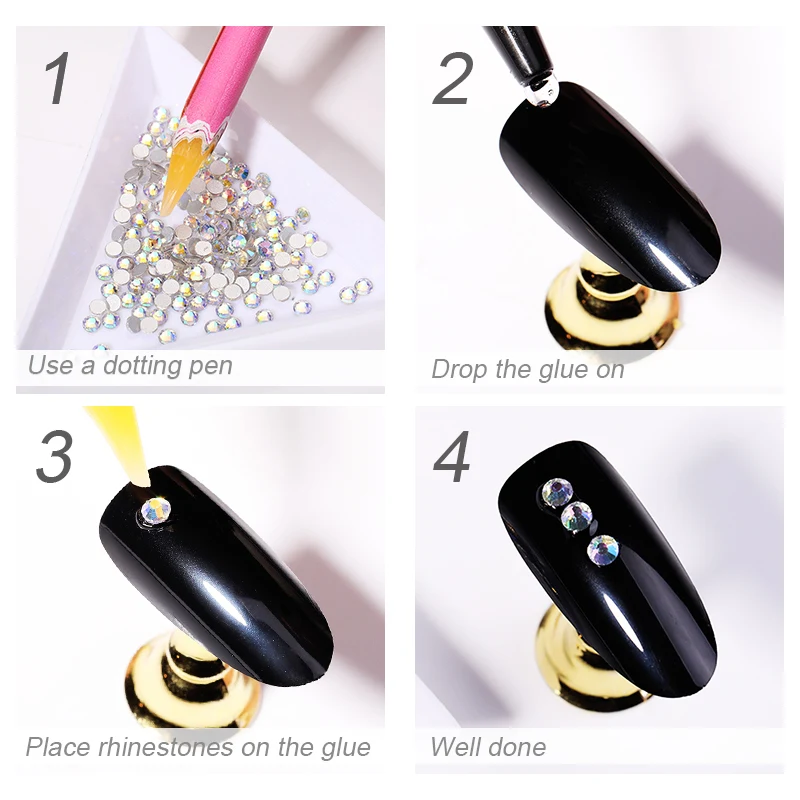 1

Use a dotting pen

2

Drop the glue on

3

Place rhinestones on the glue

4

Well done