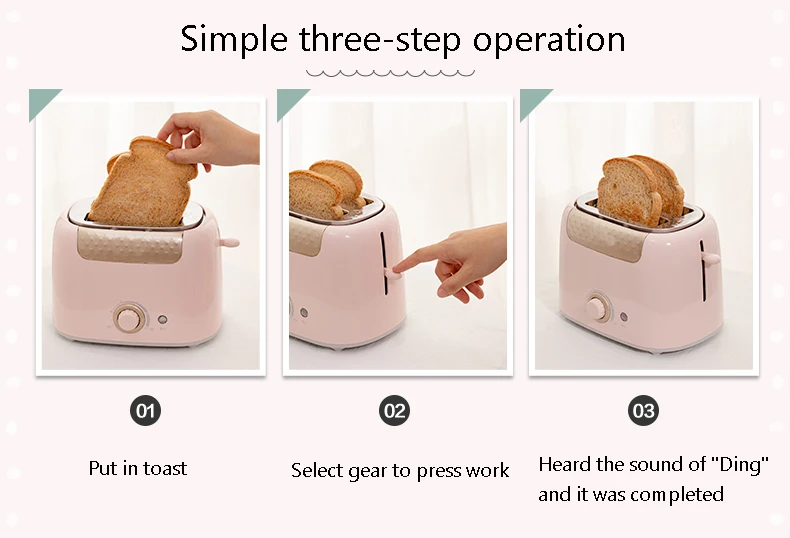 Simple three-step operation

01

Put in toast

02

Select gear to press work

03

Heard the sound of "Ding" and it was completed