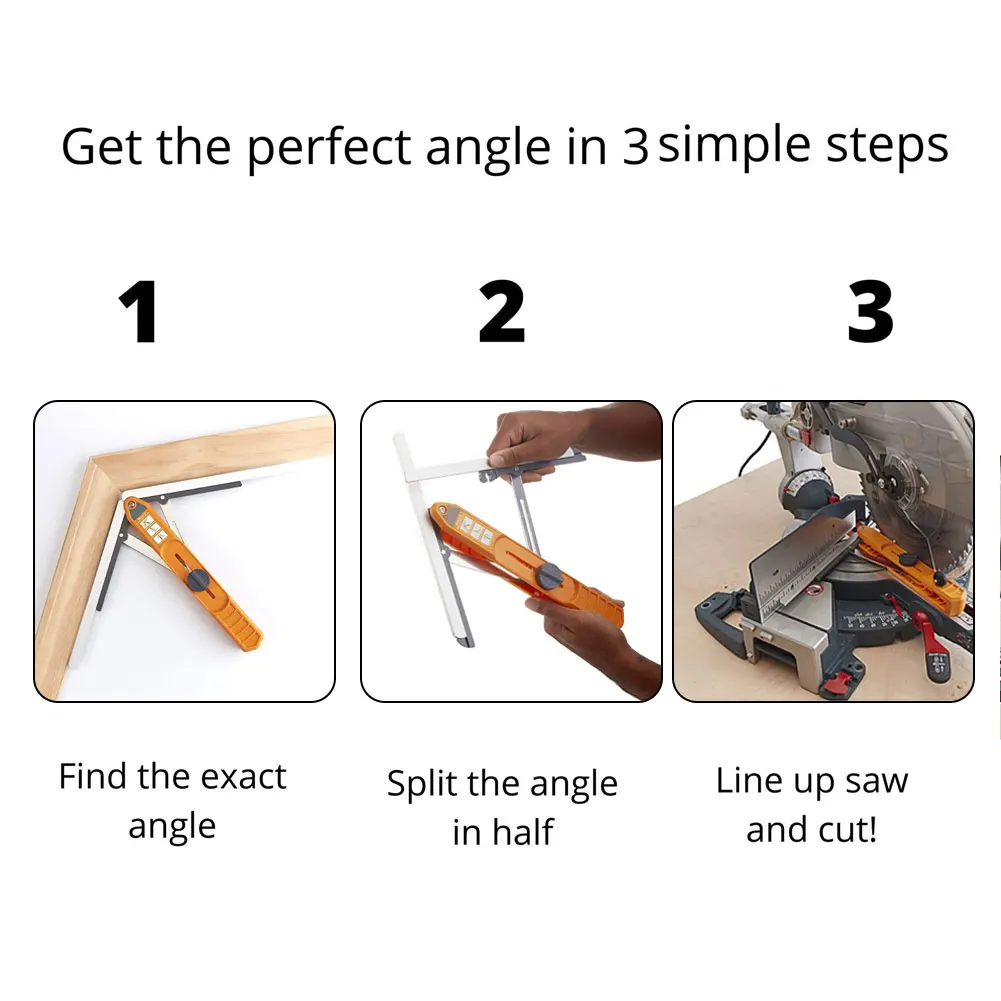 Get the perfect angle in 3 simple steps

1

Find the exact angle

2

Split the angle in half

3

Line up saw and cut!