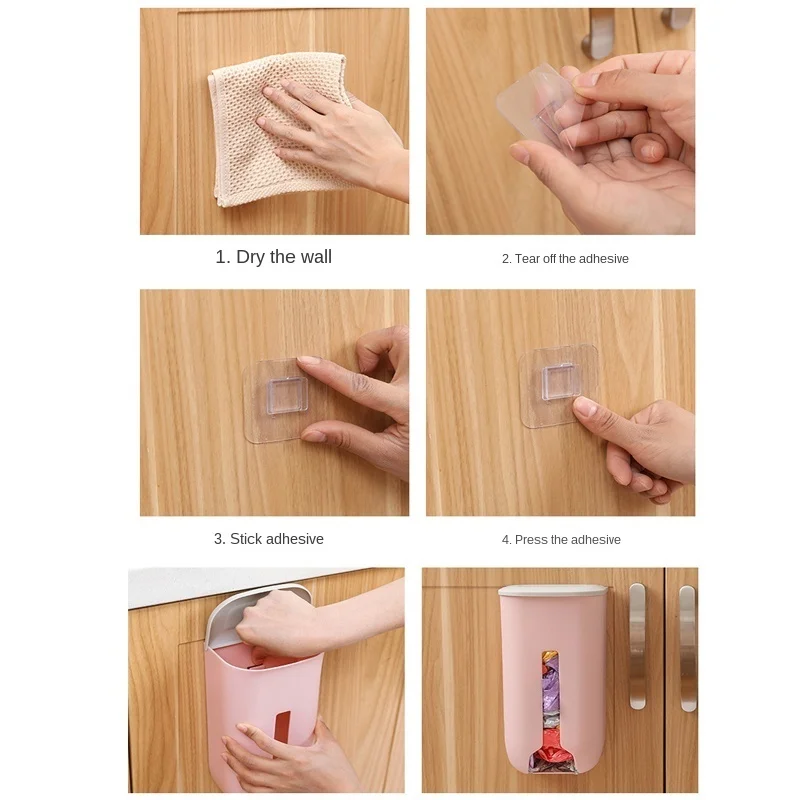 1. Dry the wall

2. Tear off the adhesive

3. Stick adhesive

4. Press the adhesive