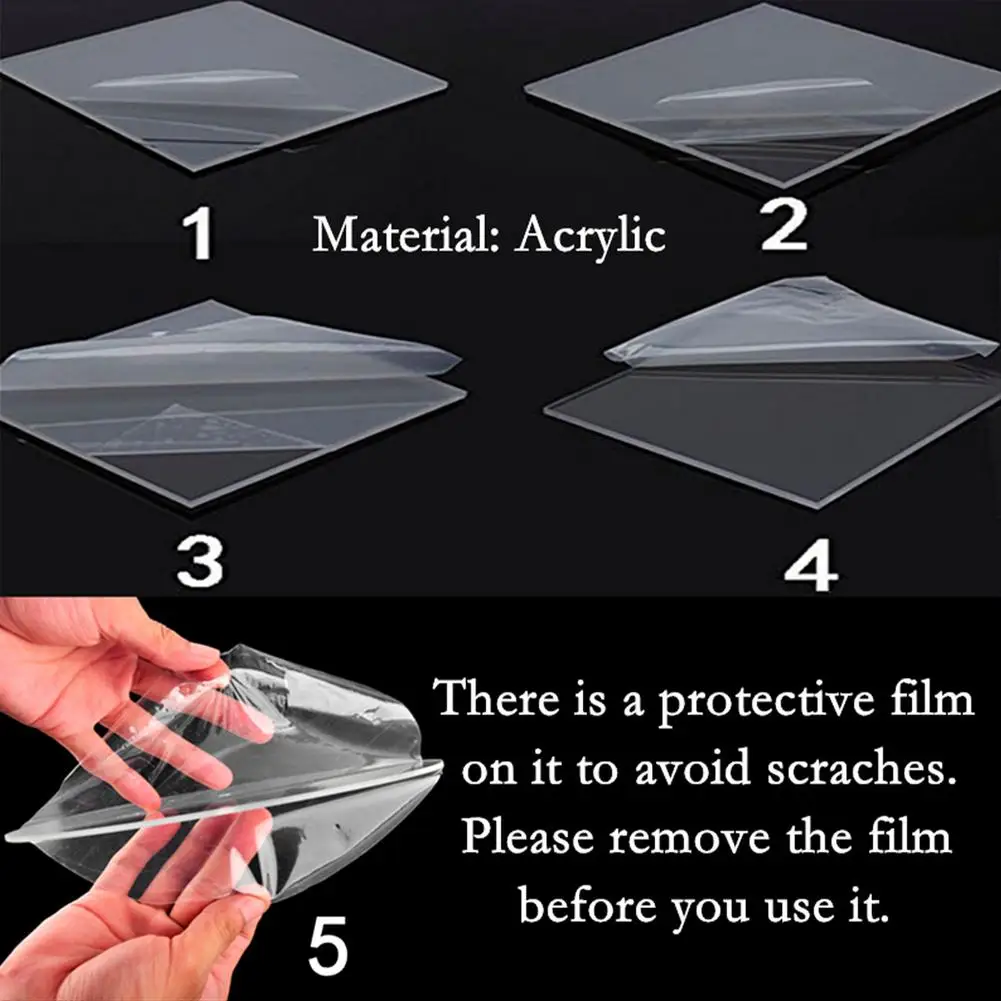 1

Material: Acrylic

2

3

4

There is a protective film on it to avoid scraches. Please remove the film before you use it.

5