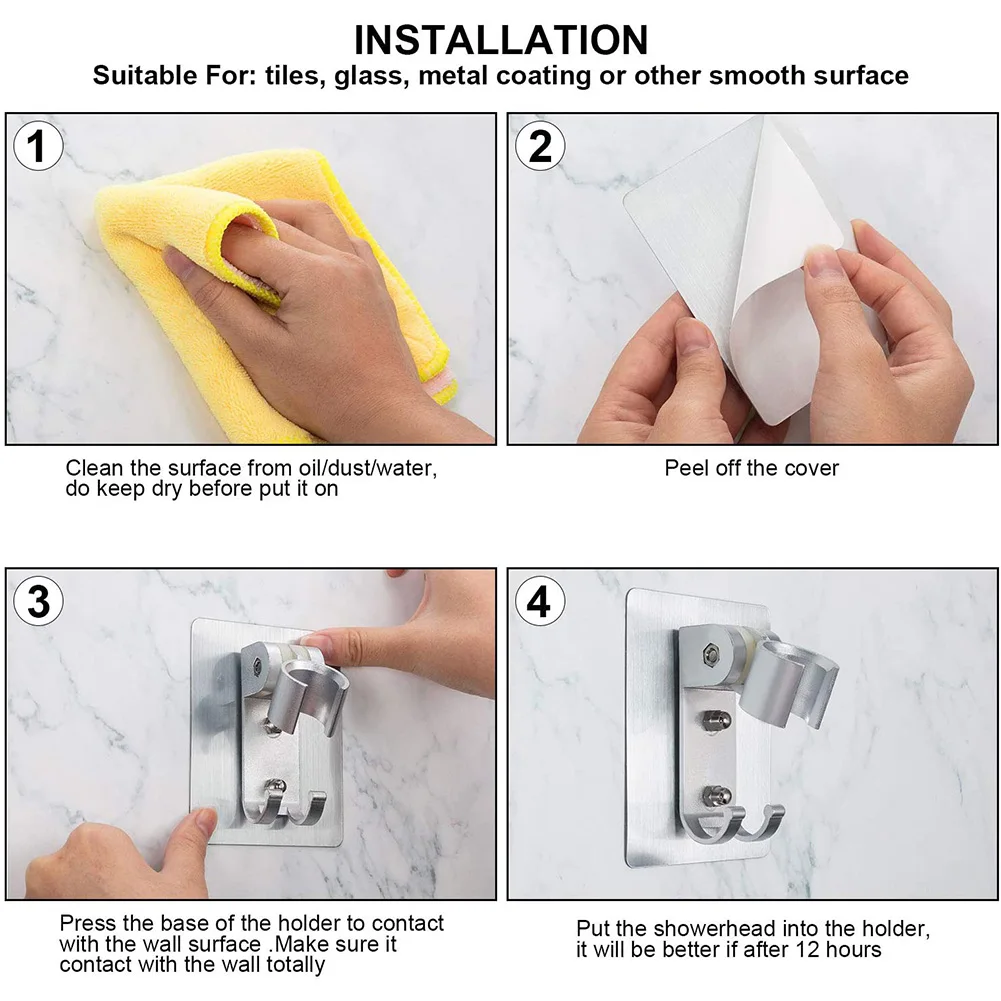 INSTALLATION
Suitable For: tiles, glass, metal coating or other smooth surface

1

Clean the surface from oil/dust/water, do keep dry before put it on

2

Peel off the cover

3

Press the base of the holder to contact with the wall surface .Make sure it contact with the wall totally

4

Put the showerhead into the holder, it will be better if after 12 hours