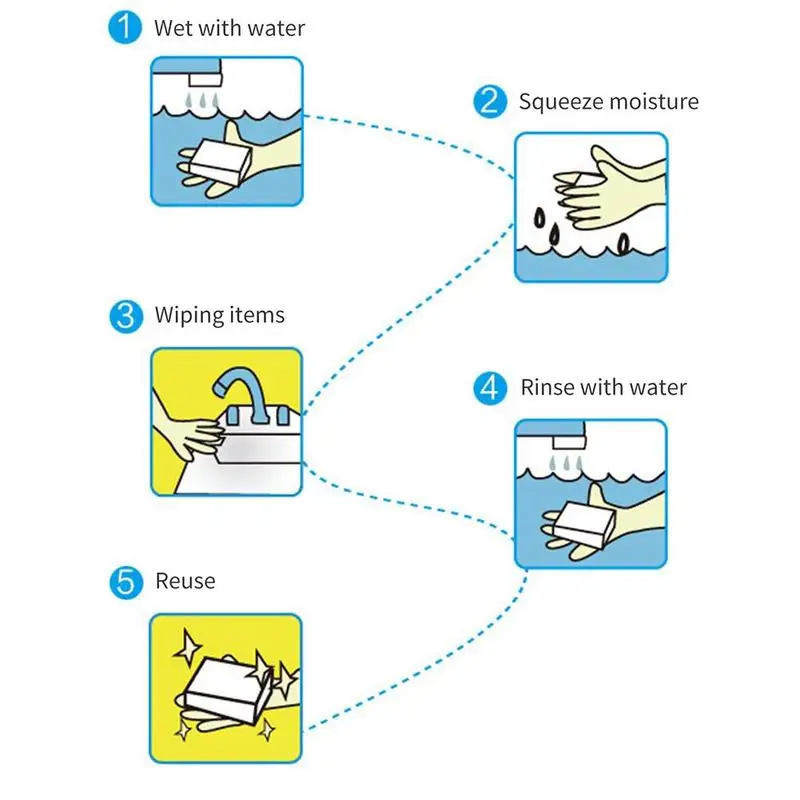 1 Wet with water

2 Squeeze moisture

3 Wiping items

4 Rinse with water

5 Reuse