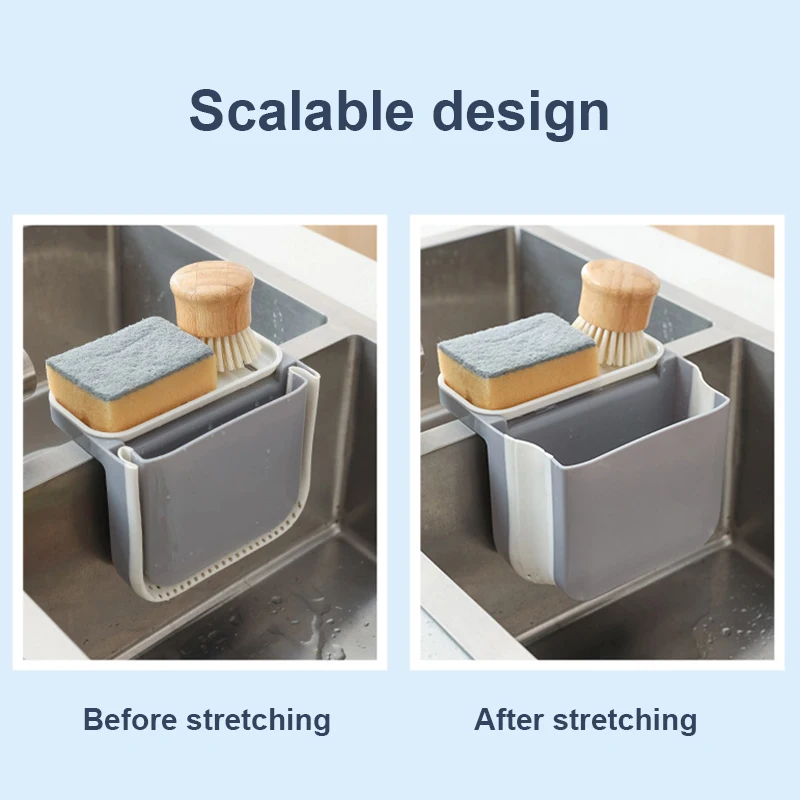 Scalable design

Before stretching

After stretching