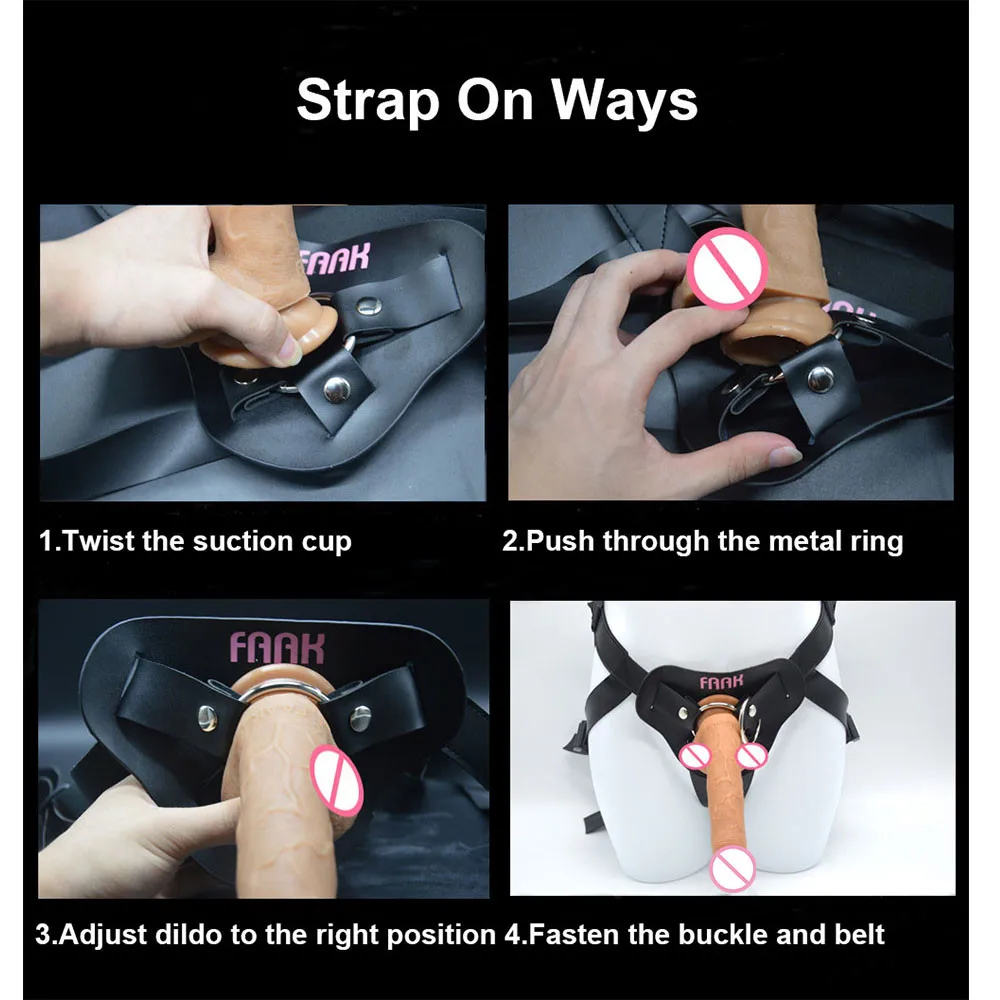 Strap On Ways

FAAK

1.Twist the suction cup

2.Push through the metal ring

FAAK

FAAK

3.Adjust dildo to the right position

4.Fasten the buckle and belt