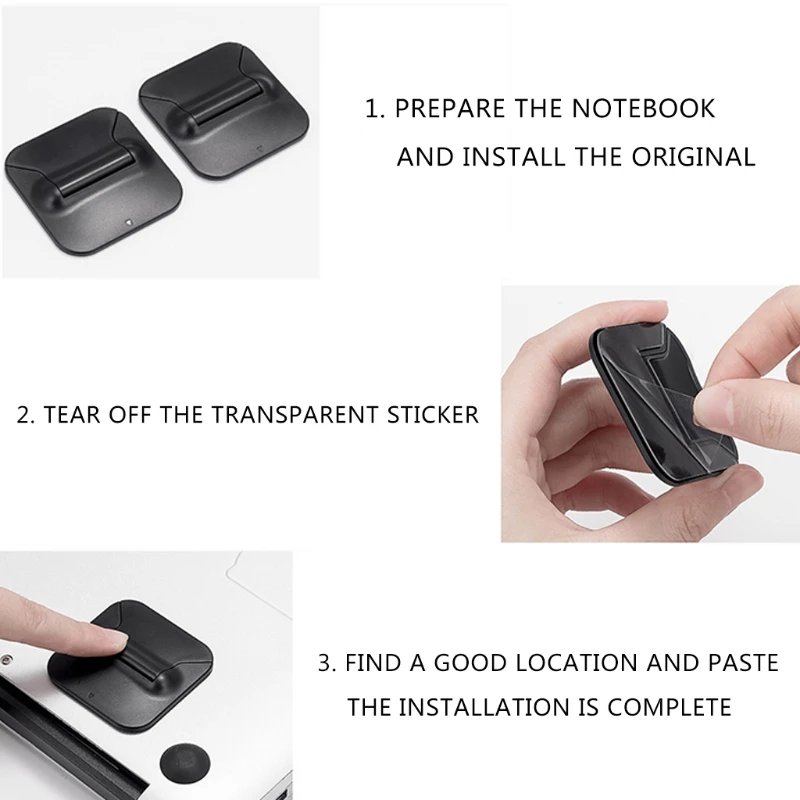 1. PREPARE THE NOTEBOOK AND INSTALL THE ORIGINAL

2. TEAR OFF THE TRANSPARENT STICKER

3. FIND A GOOD LOCATION AND PASTE THE INSTALLATION IS COMPLETE