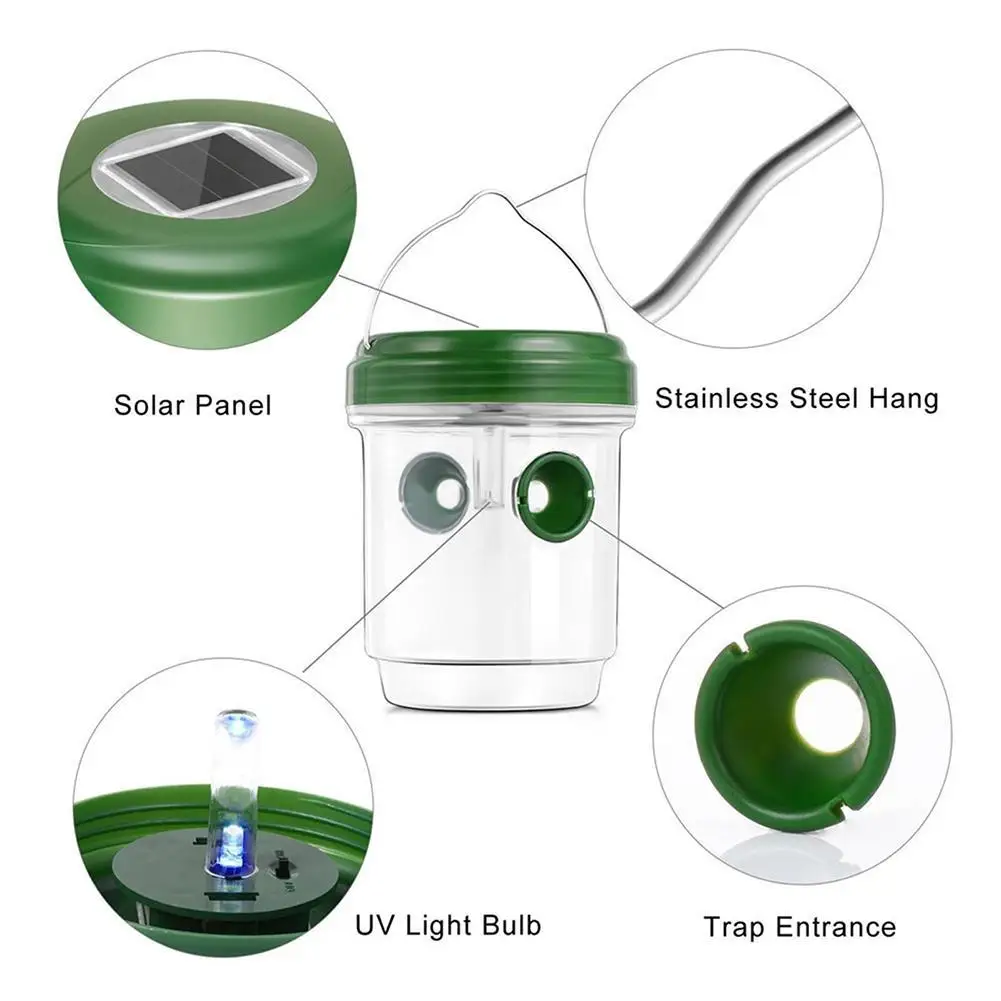 Solar Panel

Stainless Steel Hang

UV Light Bulb

Trap Entrance