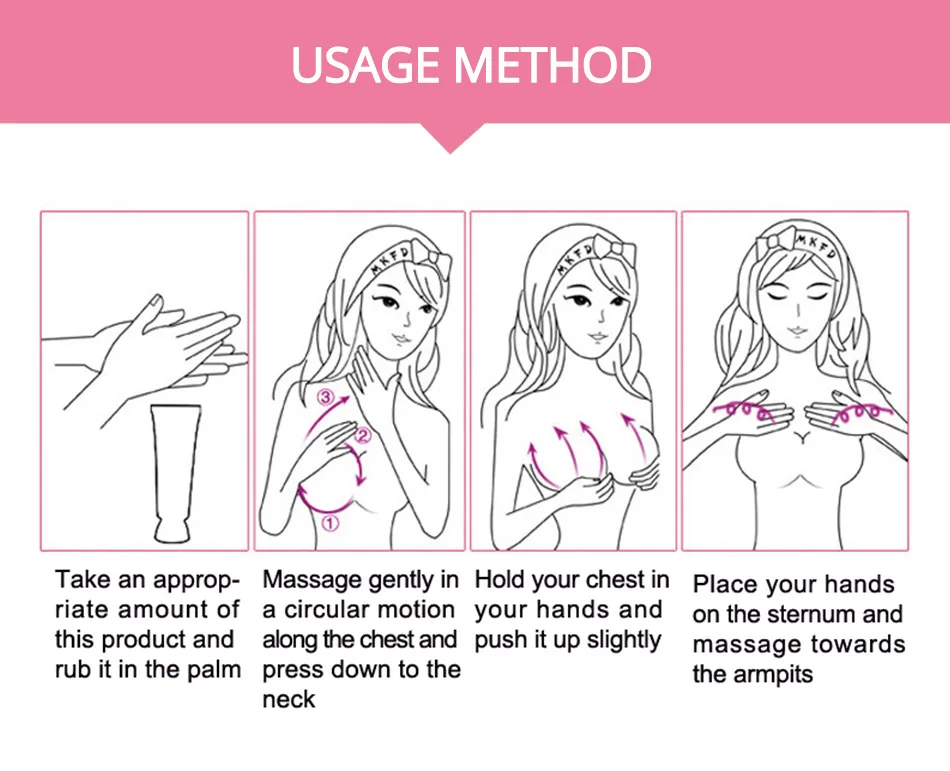 USAGE METHOD

MKFD

③
②
①

MKFD

MKFD

Take an appropriate amount of this product and rub it in the palm

Massage gently in a circular motion along the chest and press down to the neck

Hold your chest in your hands and push it up slightly

Place your hands on the sternum and massage towards the armpits