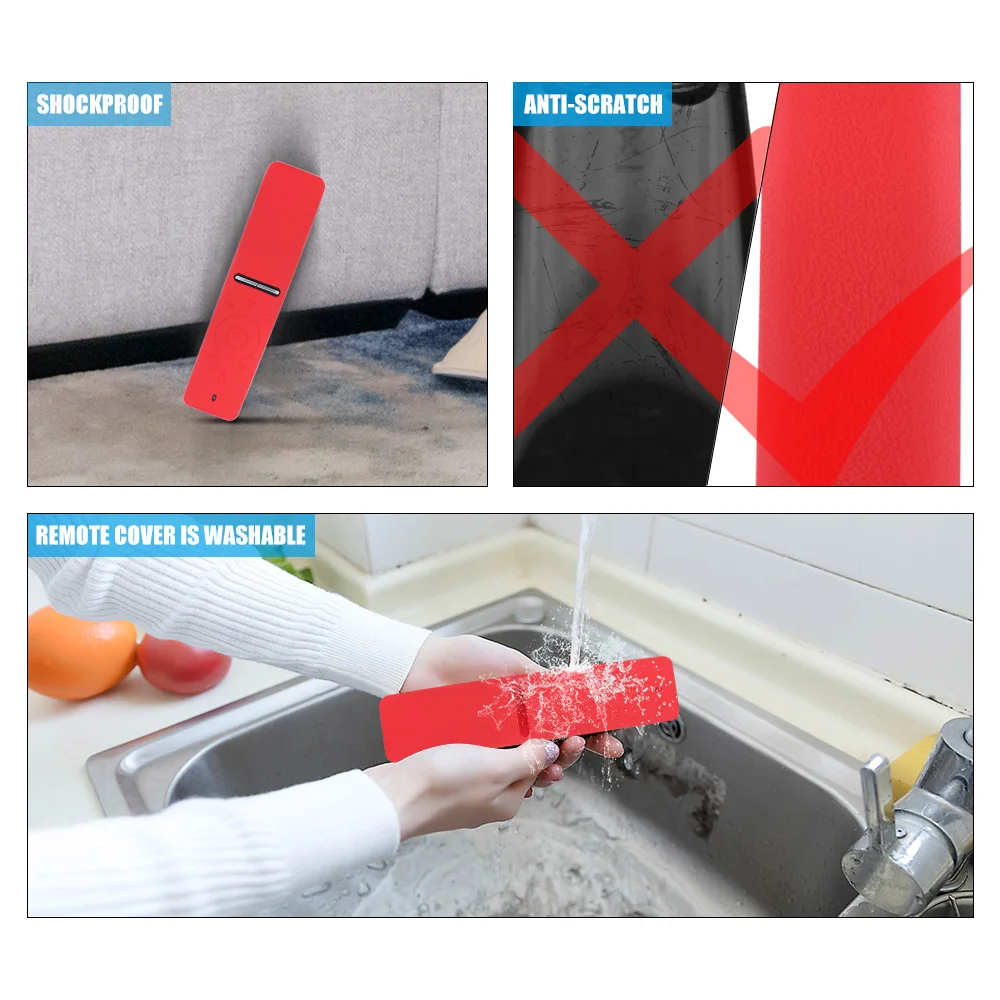 SHOCKPROOF

ANTI-SCRATCH

REMOTE COVER IS WASHABLE