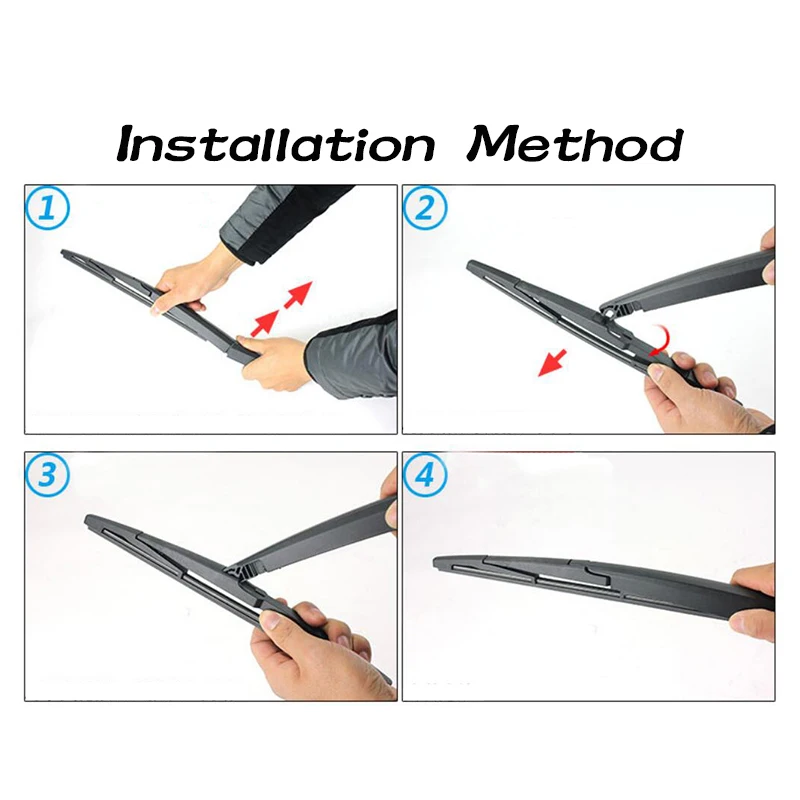 Installation Method

1

2

3

4