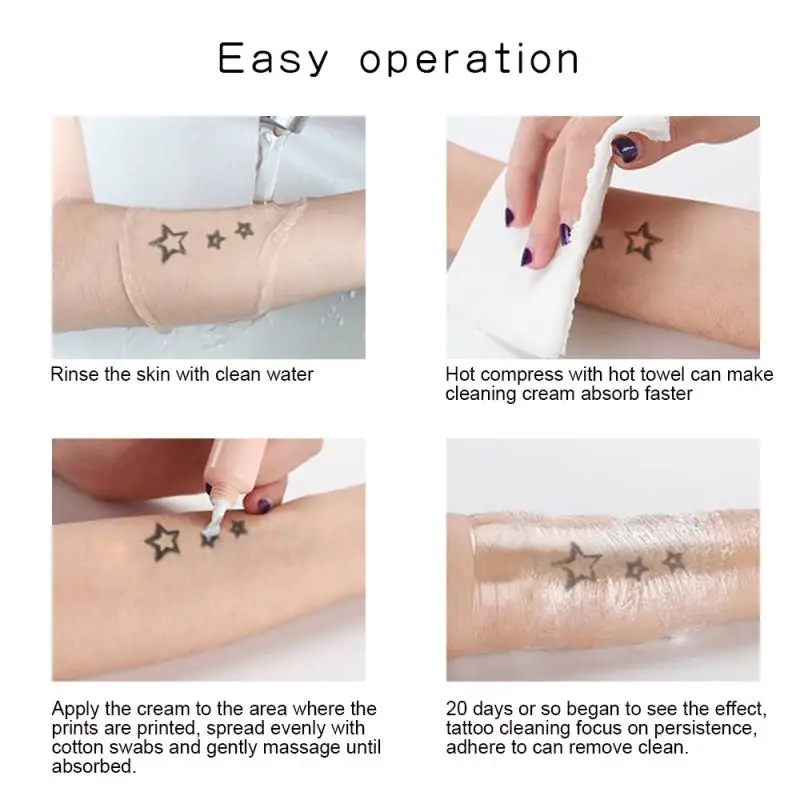 Easy operation

Rinse the skin with clean water

Hot compress with hot towel can make cleaning cream absorb faster

Apply the cream to the area where the prints are printed, spread evenly with cotton swabs and gently massage until absorbed.

20 days or so began to see the effect, tattoo cleaning focus on persistence, adhere to can remove clean.