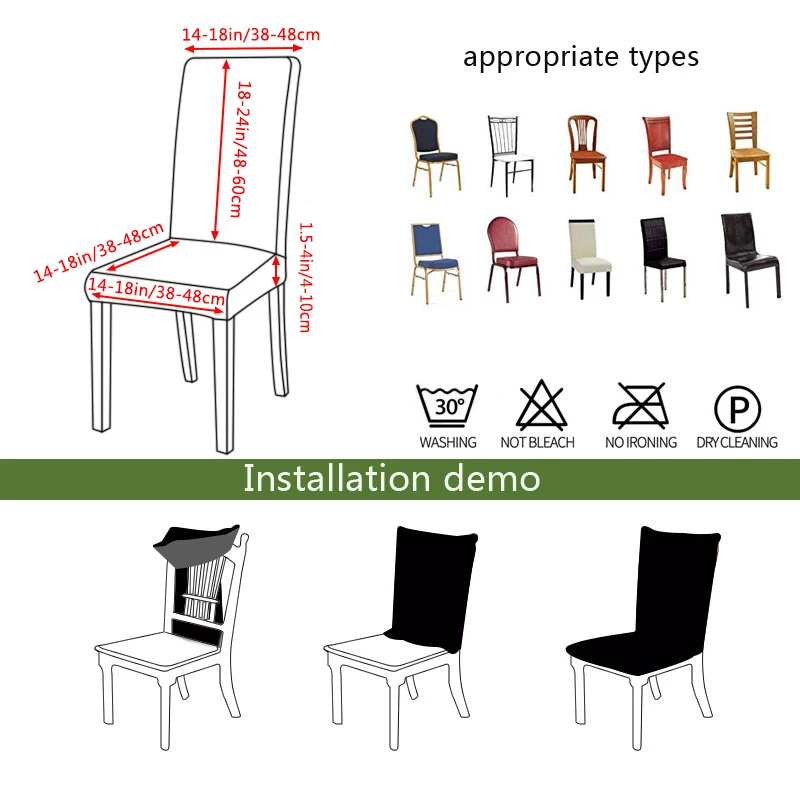 14-18in/38-48cm
18-24in/48-60cm
14-18in/38-48cm
14-18in/38-48cm
1.5-4in/4-10cm

appropriate types

30°
WASHING
NOT BLEACH
NO IRONING
P
DRY CLEANING

Installation demo