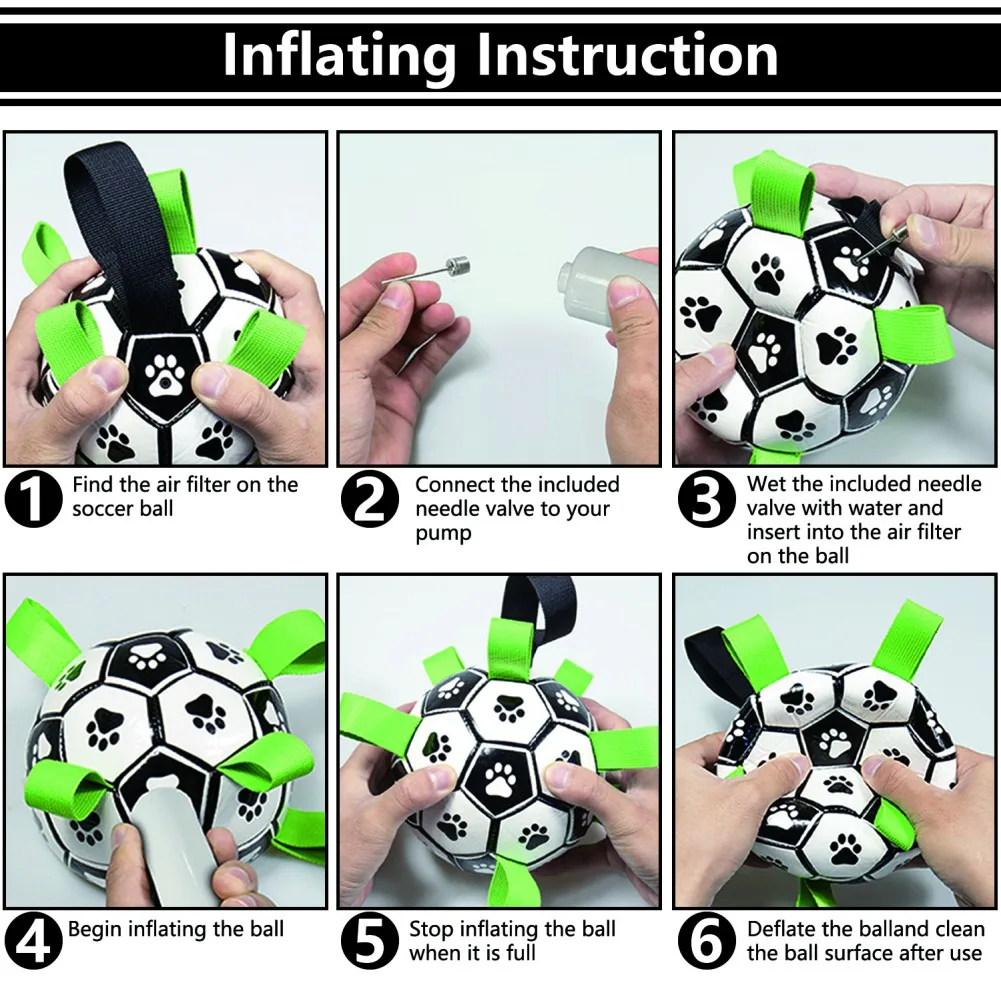 Inflating Instruction

1 Find the air filter on the soccer ball

2 Connect the included needle valve to your pump

3 Wet the included needle valve with water and insert into the air filter on the ball

4 Begin inflating the ball

5 Stop inflating the ball when it is full

6 Deflate the balland clean the ball surface after use