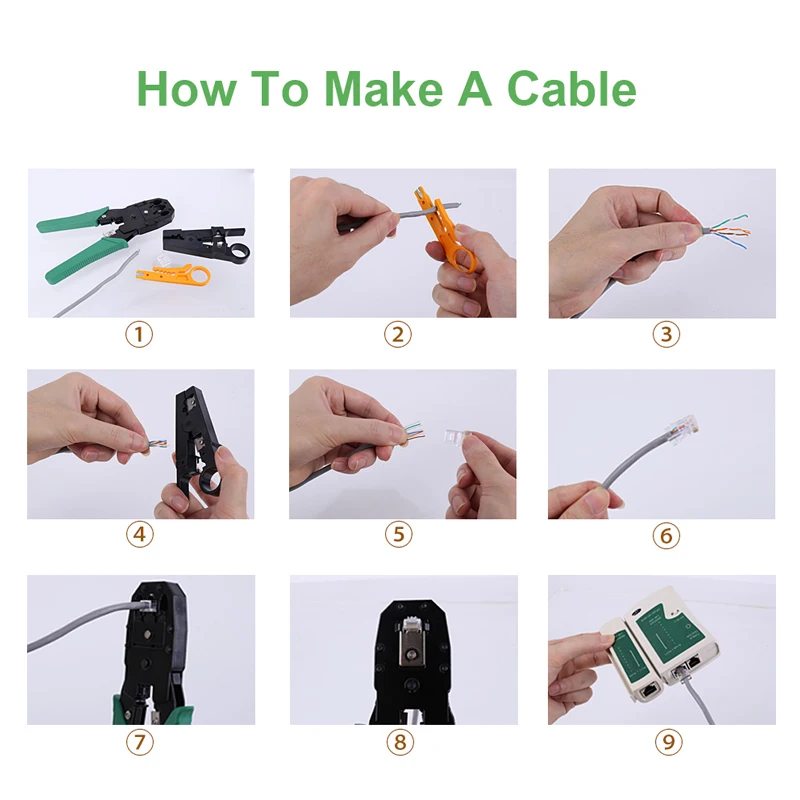 How To Make A Cable

①

②

③

④

⑤

⑥

⑦

⑧

⑨