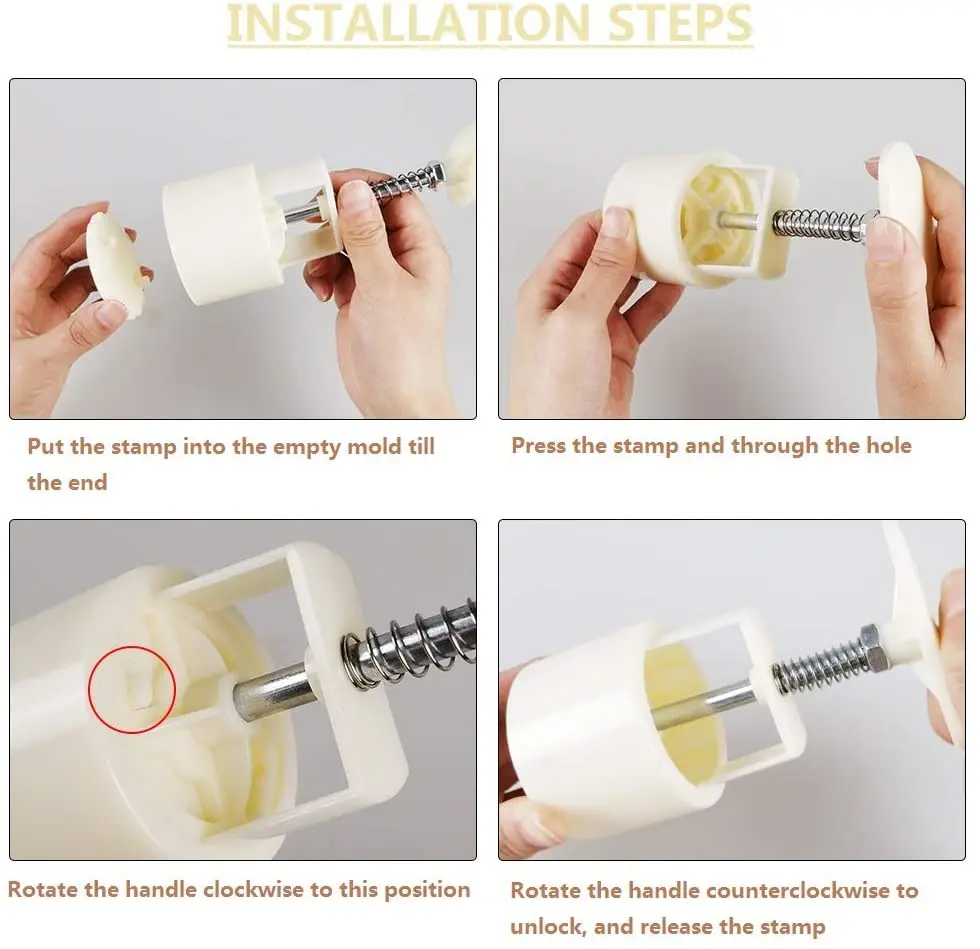 INSTALLATION STEPS

Put the stamp into the empty mold till the end

Press the stamp and through the hole

Rotate the handle clockwise to this position

Rotate the handle counterclockwise to unlock, and release the stamp