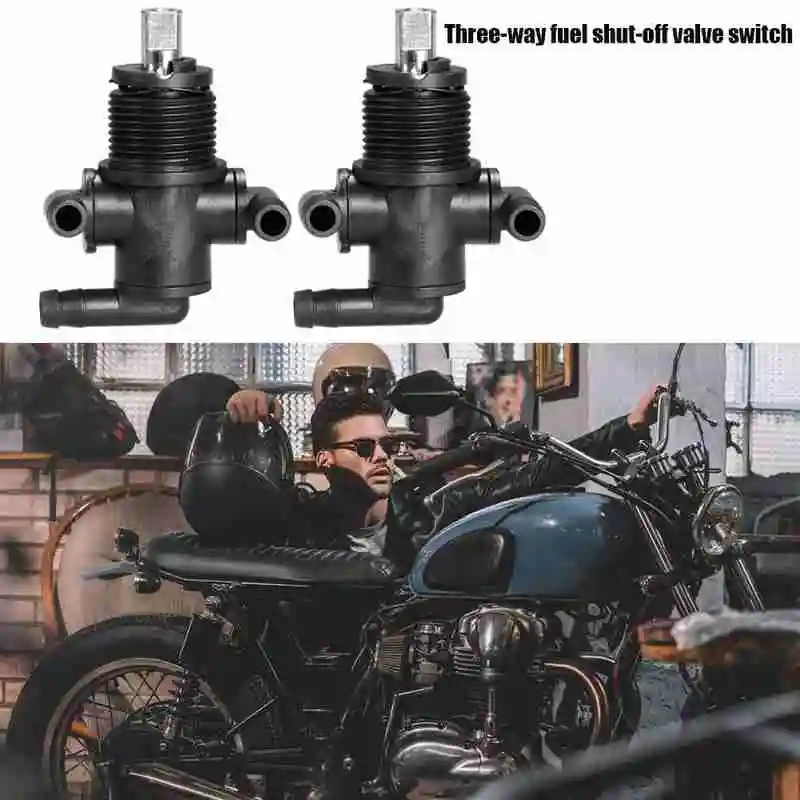 Three-way fuel shut-off valve switch